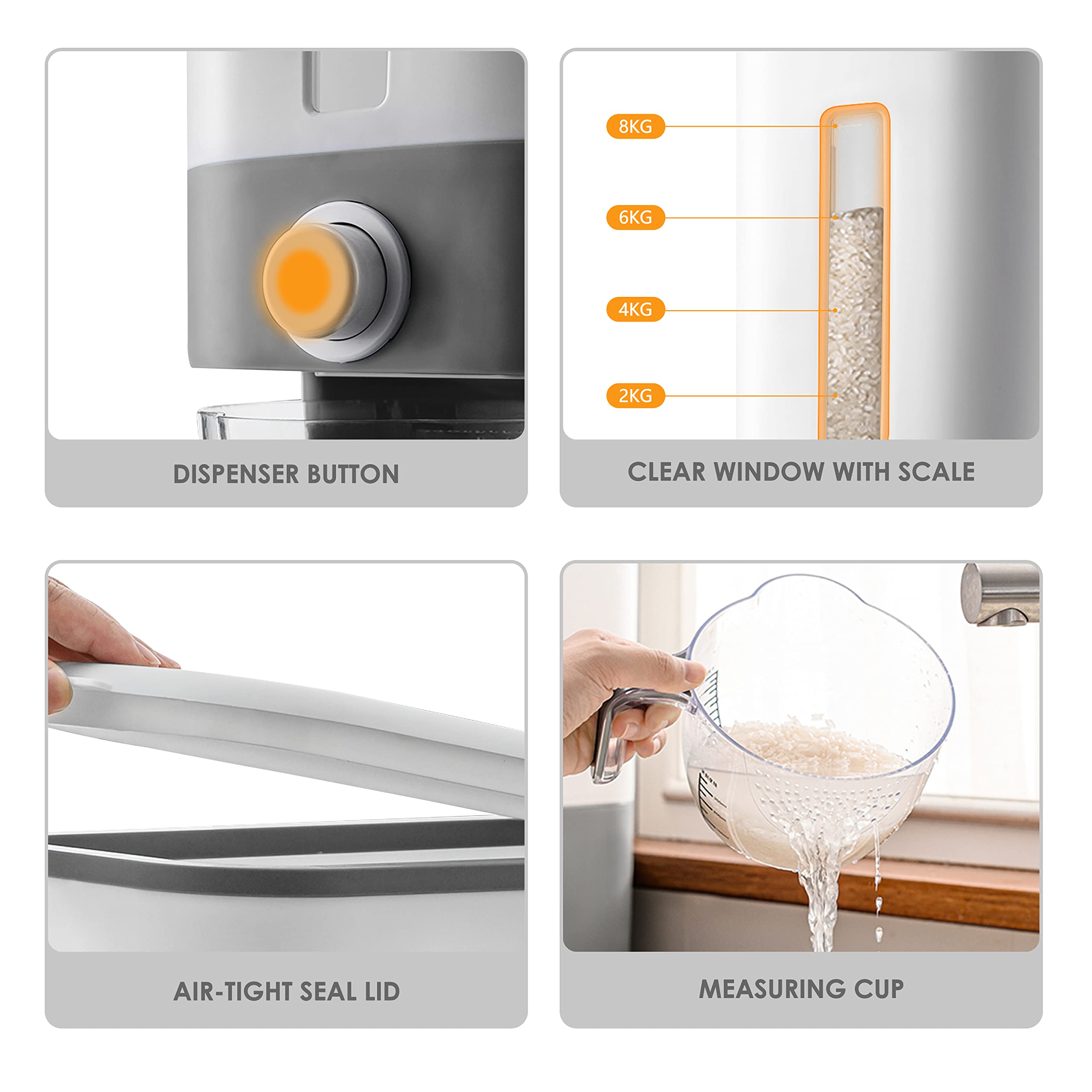 DISPENSER BUTTON

8KG
6KG
4KG
2KG

CLEAR WINDOW WITH SCALE

AIR-TIGHT SEAL LID

MEASURING CUP