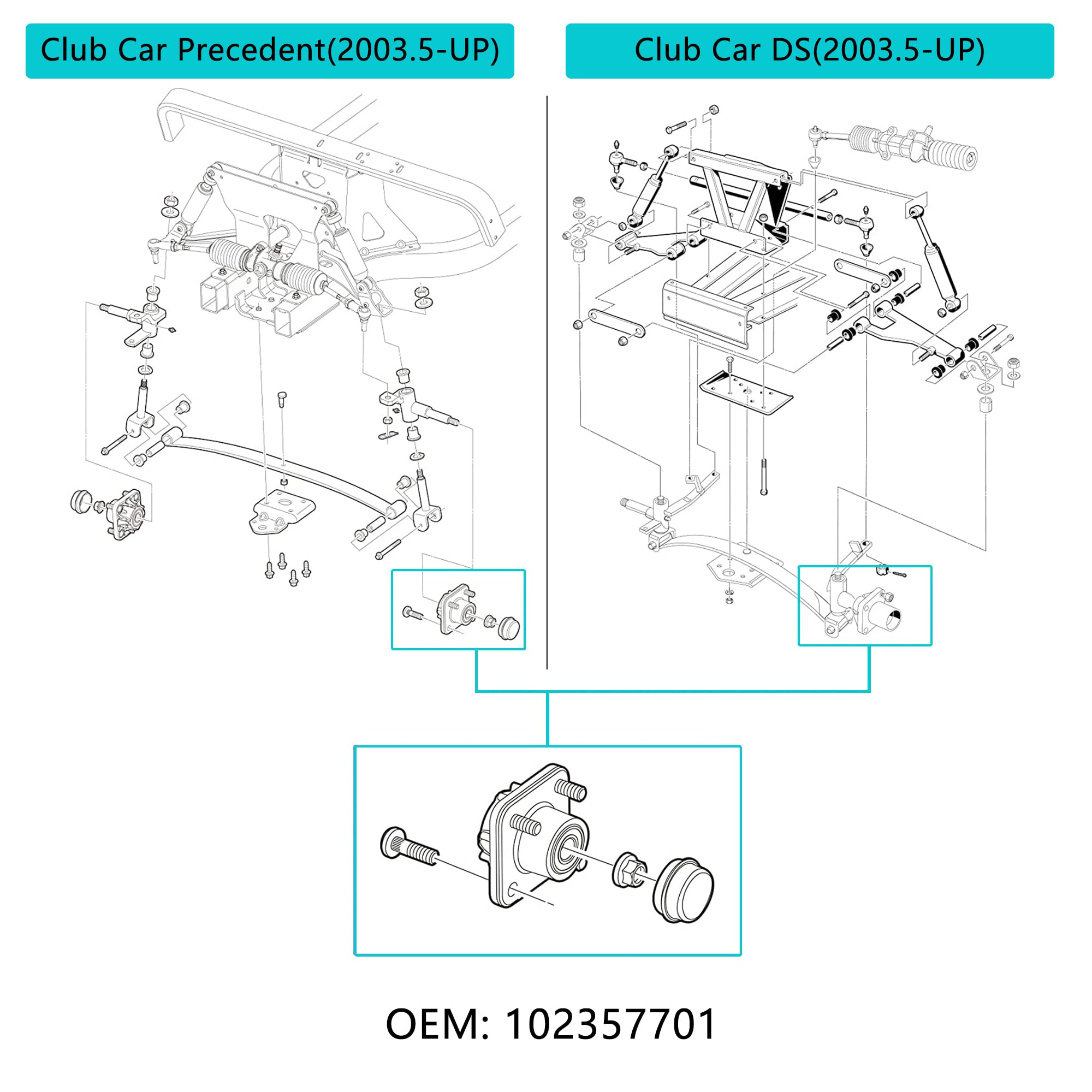 Club Car Precedent(2003.5-UP)

Club Car DS(2003.5-UP)

OEM: 102357701