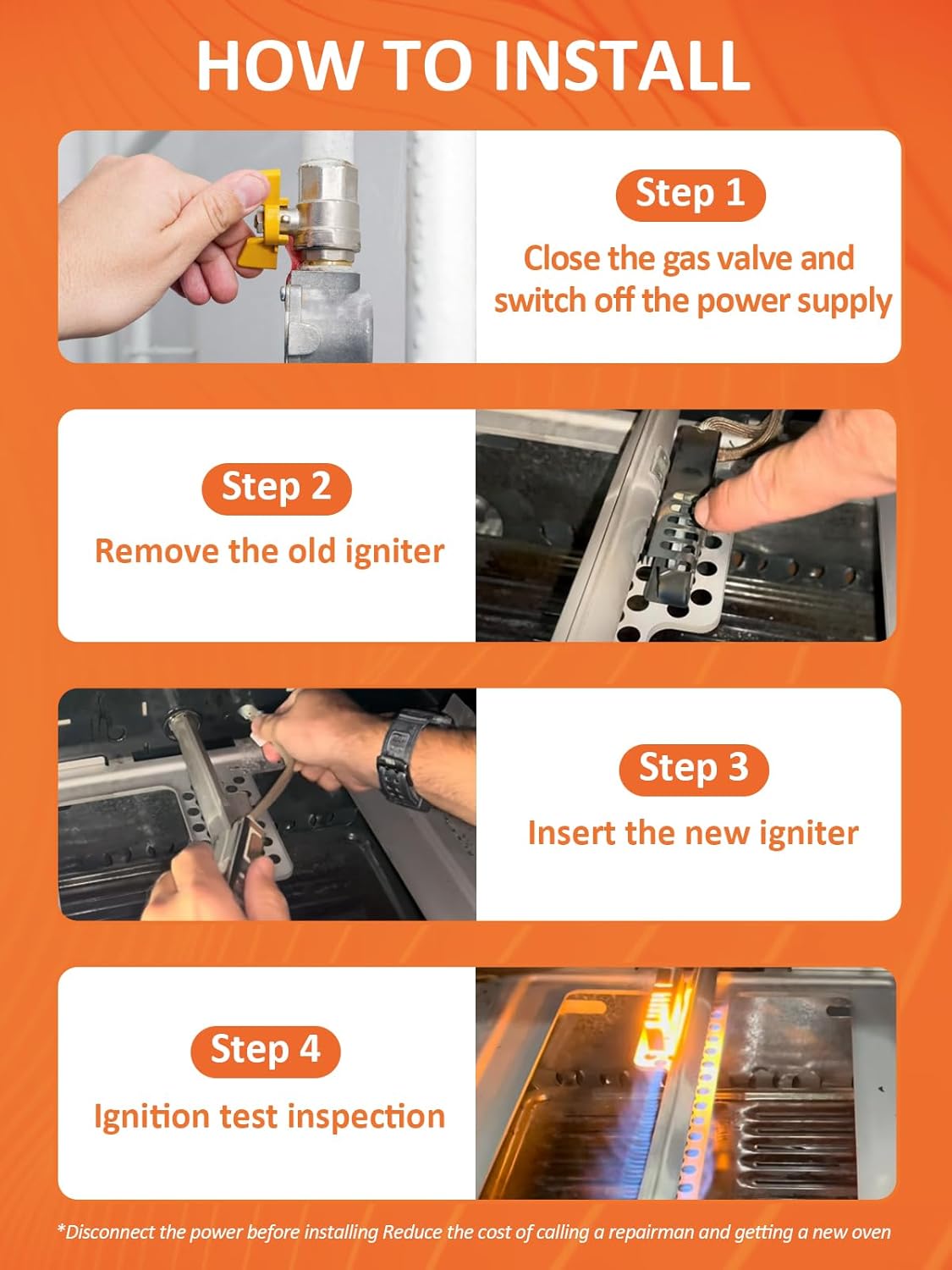 HOW TO INSTALL

Step 1
Close the gas valve and switch off the power supply

Step 2
Remove the old igniter

Step 3
Insert the new igniter

Step 4
Ignition test inspection

*Disconnect the power before installing Reduce the cost of calling a repairman and getting a new oven