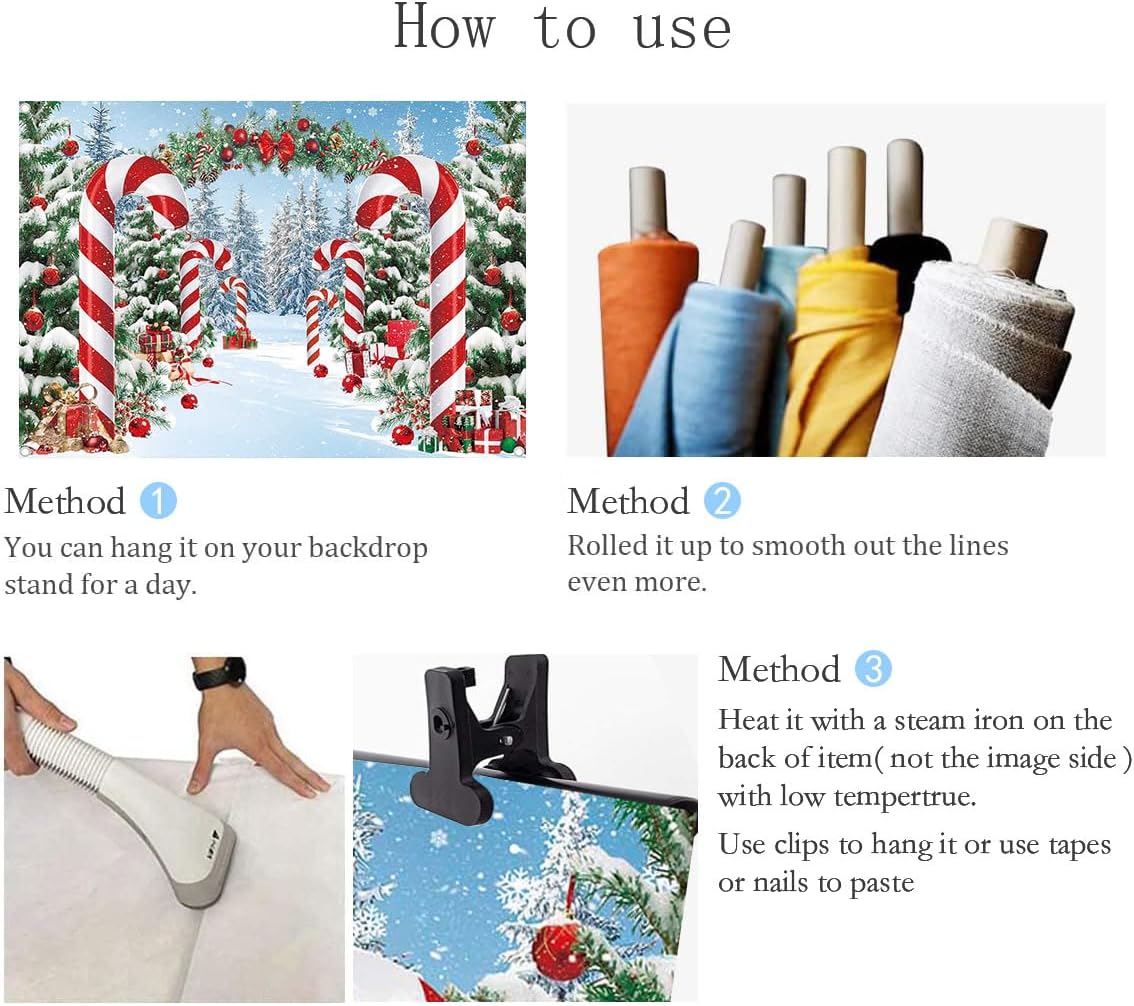 How to use

Method 1
You can hang it on your backdrop stand for a day.

Method 2
Rolled it up to smooth out the lines even more.

Method 3
Heat it with a steam iron on the back of item( not the image side ) with low tempertrue.

Use clips to hang it or use tapes or nails to paste