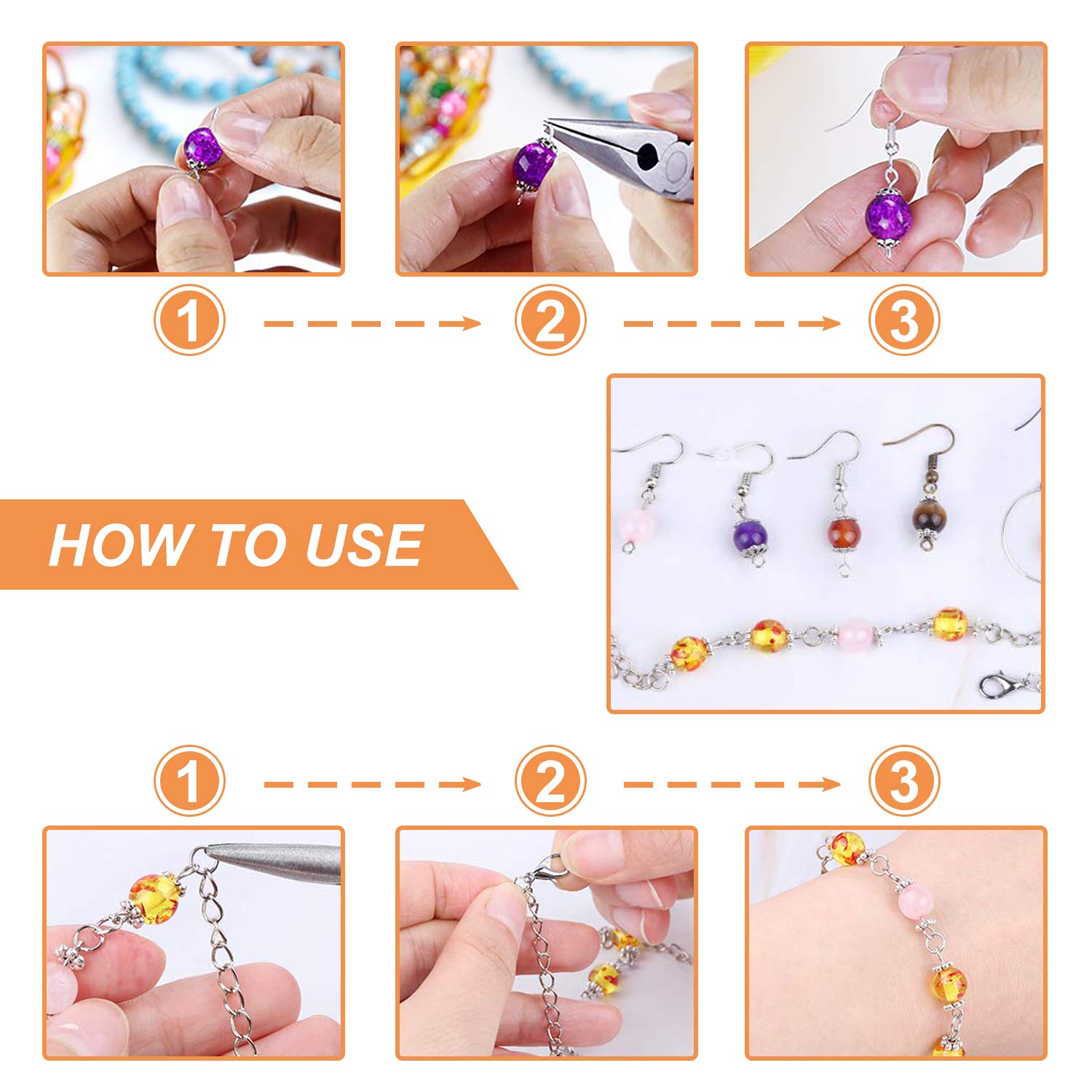 1
2
3

HOW TO USE

1
2
3