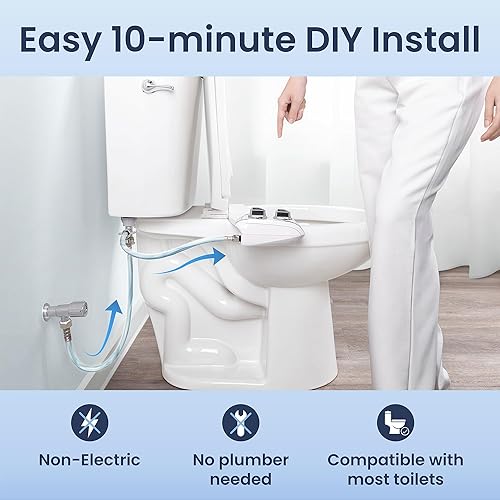 Easy 10-minute DIY Install

Non-Electric

No plumber needed

Compatible with most toilets