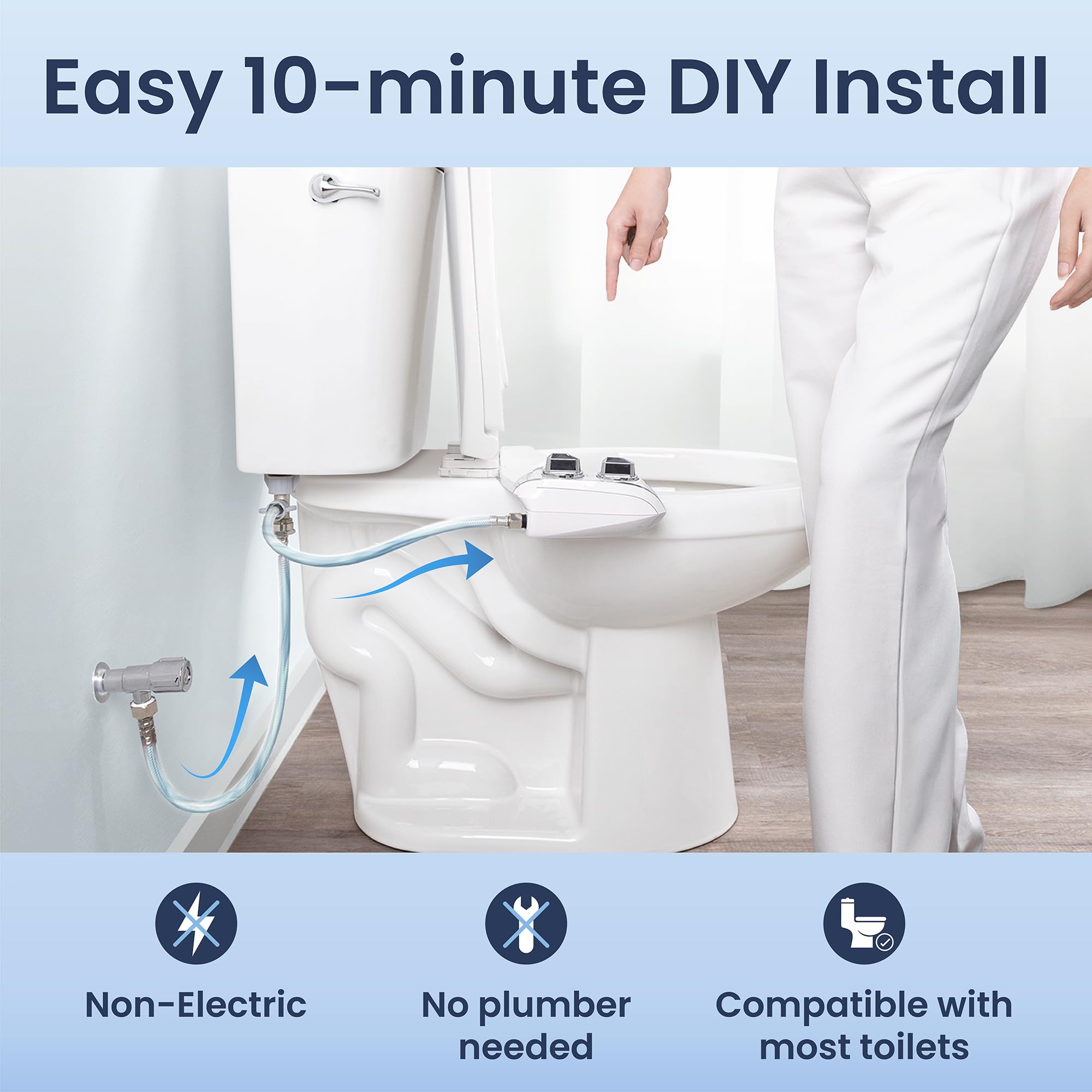 Easy 10-minute DIY Install

Non-Electric

No plumber needed

Compatible with most toilets