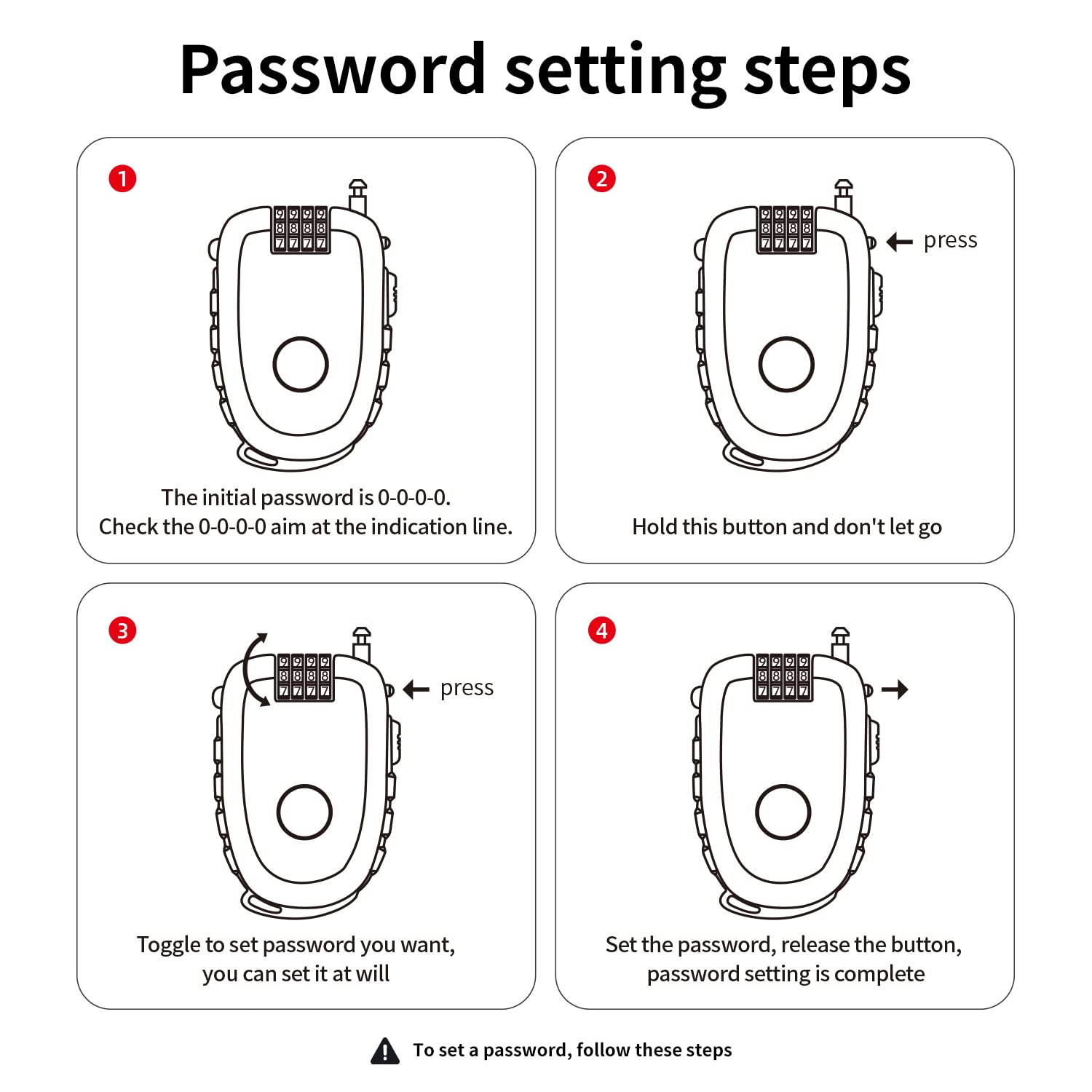 Password setting steps

1

9 9 9 9
8 8 8 8
7 7 7 7

The initial password is 0-0-0-0.
Check the 0-0-0-0 aim at the indication line.

2

9 9 9 9
8 8 8 8
7 7 7 7

press

Hold this button and don't let go

3

9 9 9 9
8 8 8 8
7 7 7 7

press

Toggle to set password you want,
you can set it at will

4

9 9 9 9
8 8 8 8
7 7 7 7

Set the password, release the button,
password setting is complete

To set a password, follow these steps