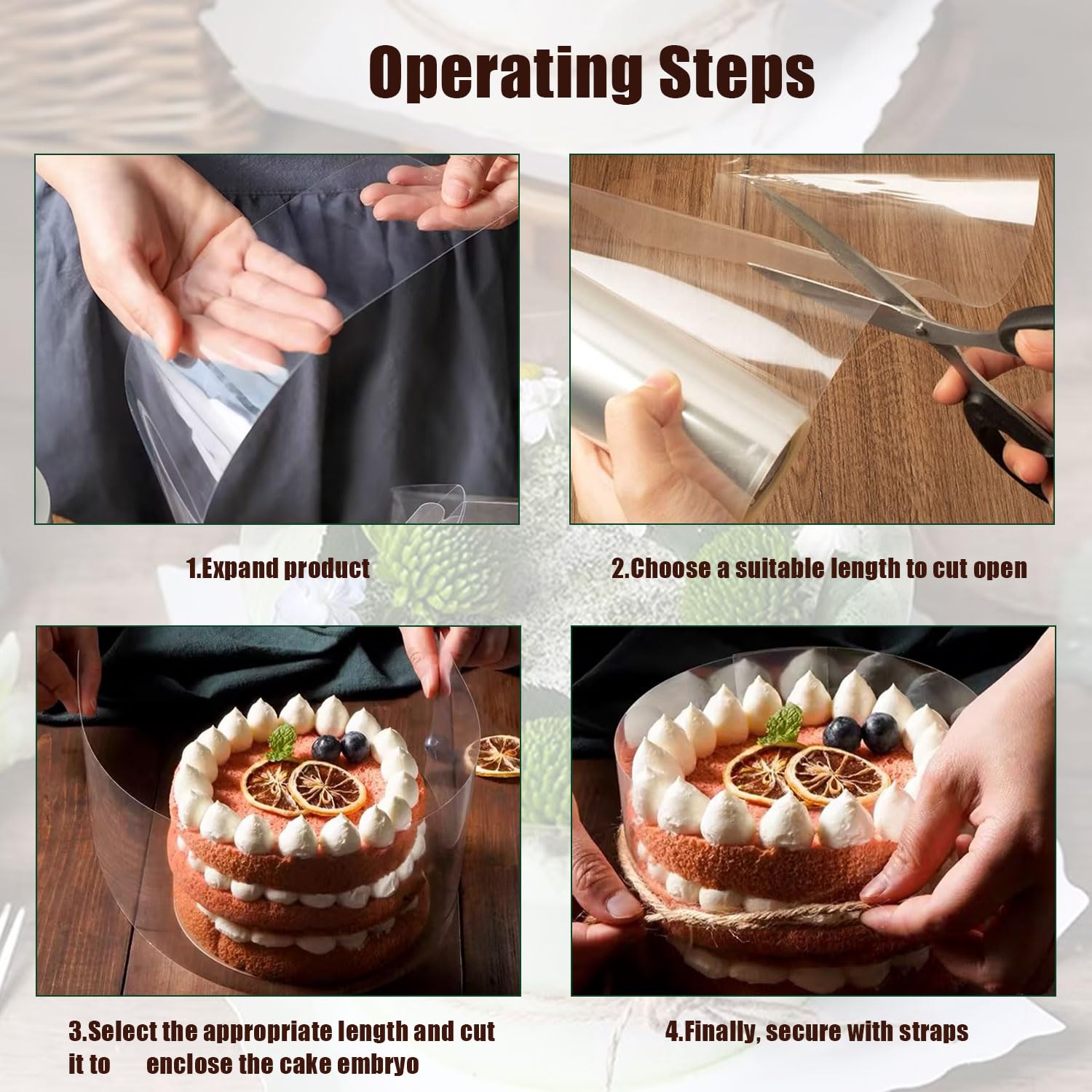 Operating Steps

1.Expand product

2.Choose a suitable length to cut open

3.Select the appropriate length and cut it to enclose the cake embryo

4.Finally, secure with straps