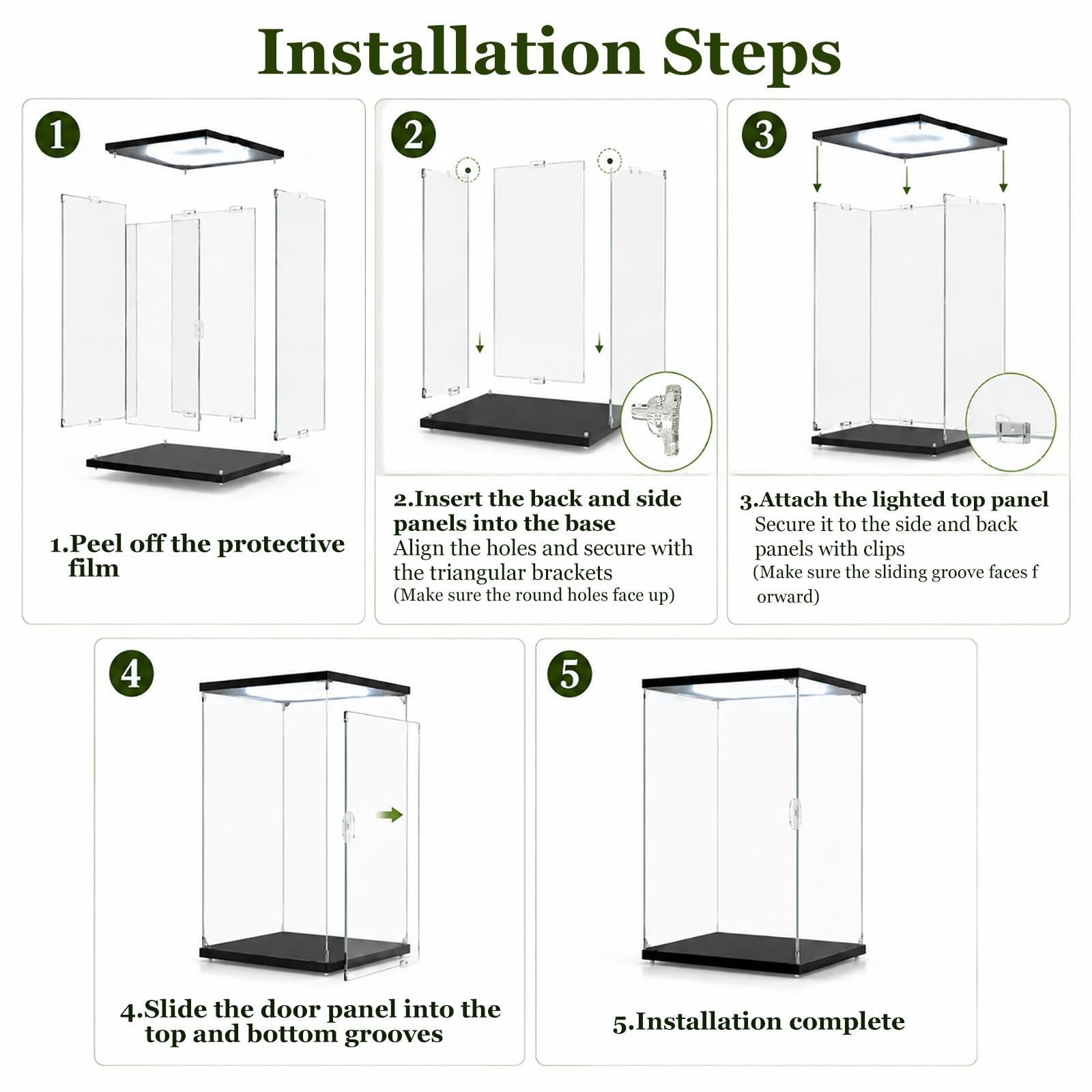 Installation Steps

1

1.Peel off the protective film

2

2.Insert the back and side panels into the base
Align the holes and secure with the triangular brackets
(Make sure the round holes face up)

3

3.Attach the lighted top panel
Secure it to the side and back panels with clips
(Make sure the sliding groove faces f orward)

4

4.Slide the door panel into the top and bottom grooves

5

5.Installation complete