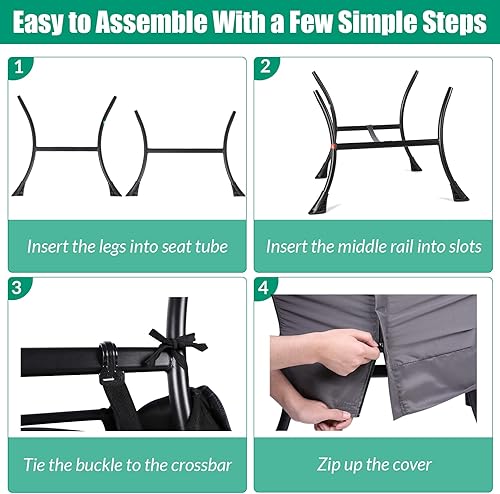 Easy to Assemble With a Few Simple Steps

1

Insert the legs into seat tube

2

Insert the middle rail into slots

3

Tie the buckle to the crossbar

4

Zip up the cover