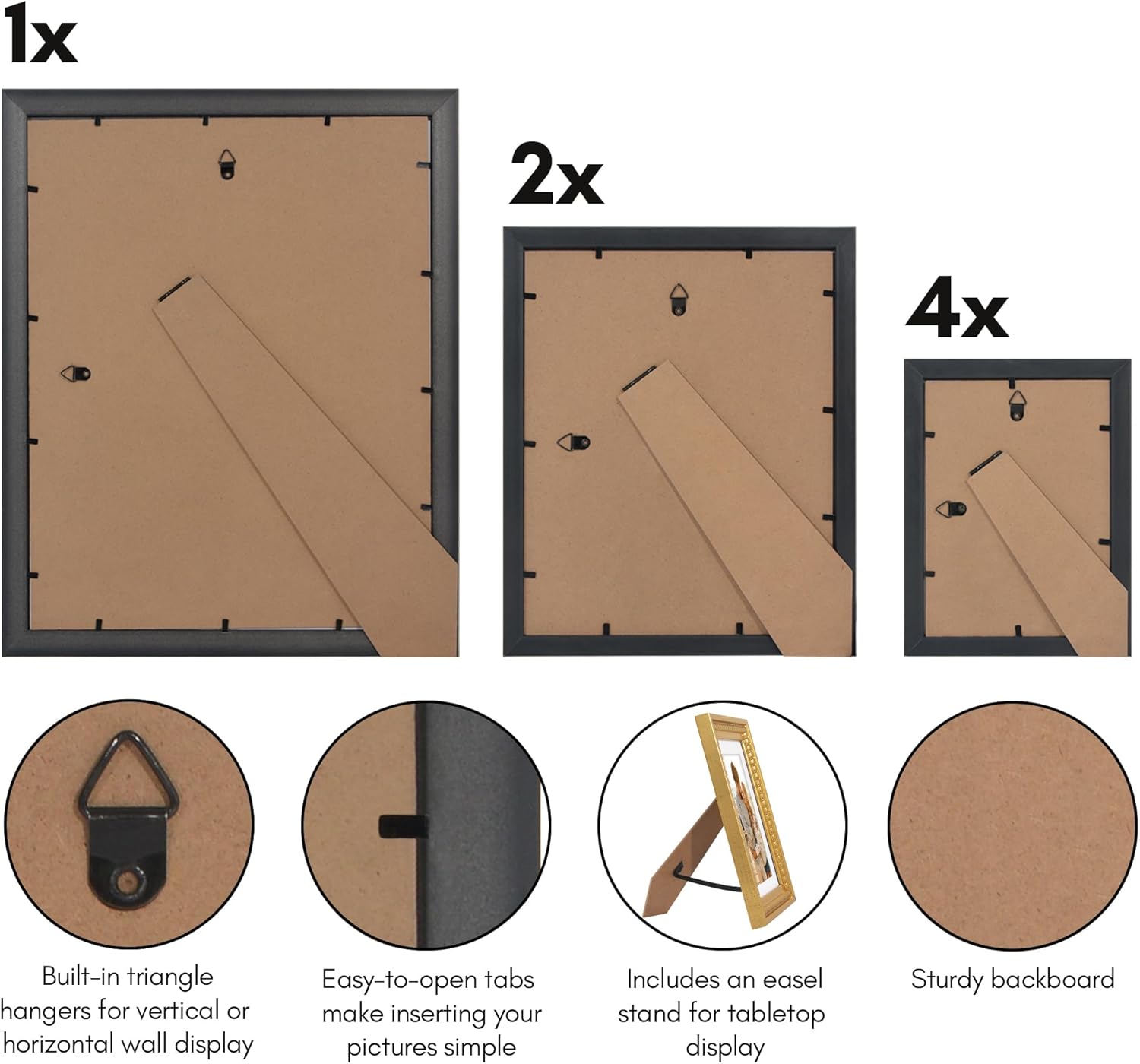 1x

2x

4x

Built-in triangle hangers for vertical or horizontal wall display

Easy-to-open tabs make inserting your pictures simple

Includes an easel stand for tabletop display

Sturdy backboard