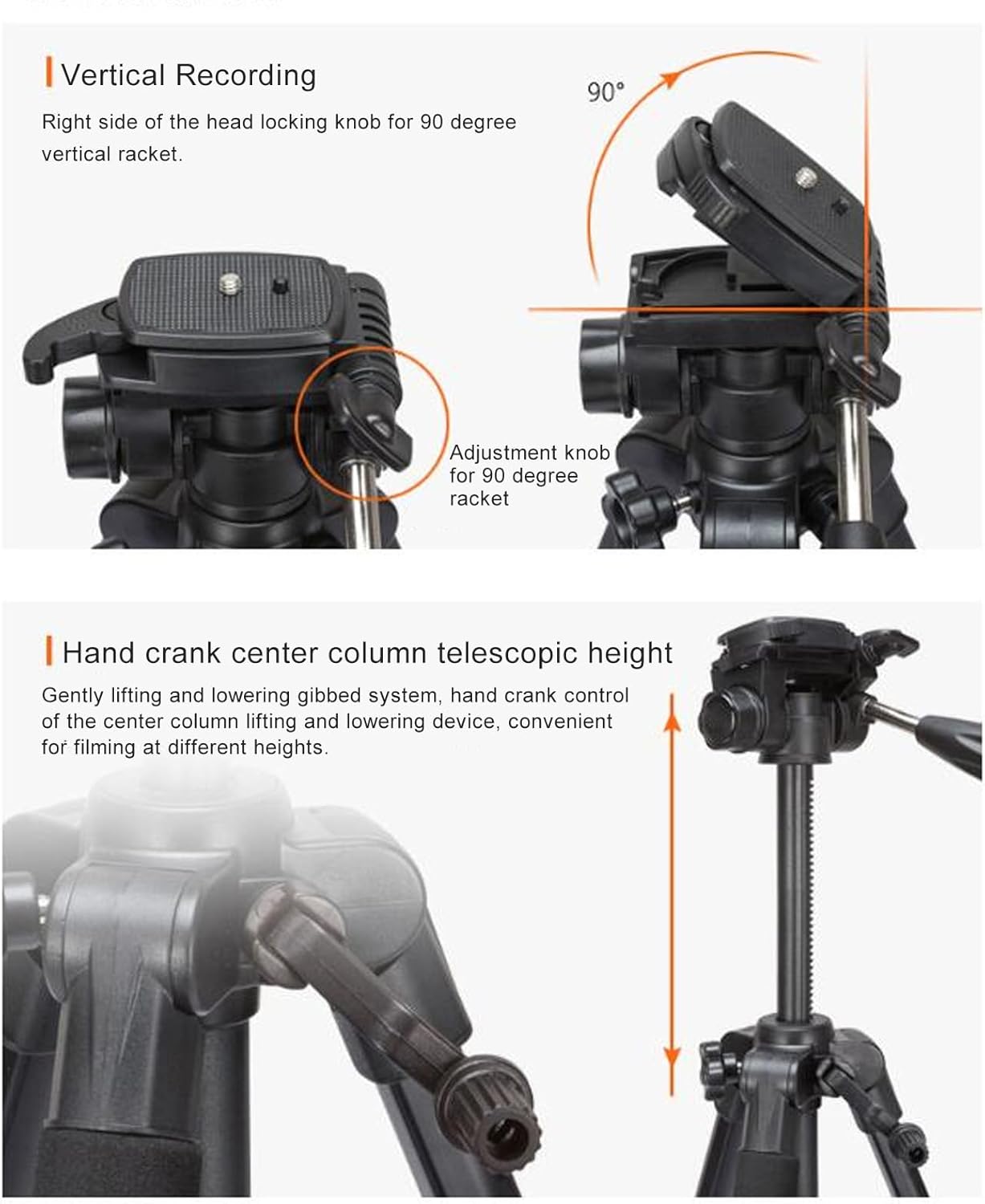 Vertical Recording

Right side of the head locking knob for 90 degree vertical racket.

90°

Adjustment knob for 90 degree racket

Hand crank center column telescopic height

Gently lifting and lowering gibbed system, hand crank control of the center column lifting and lowering device, convenient for filming at different heights.