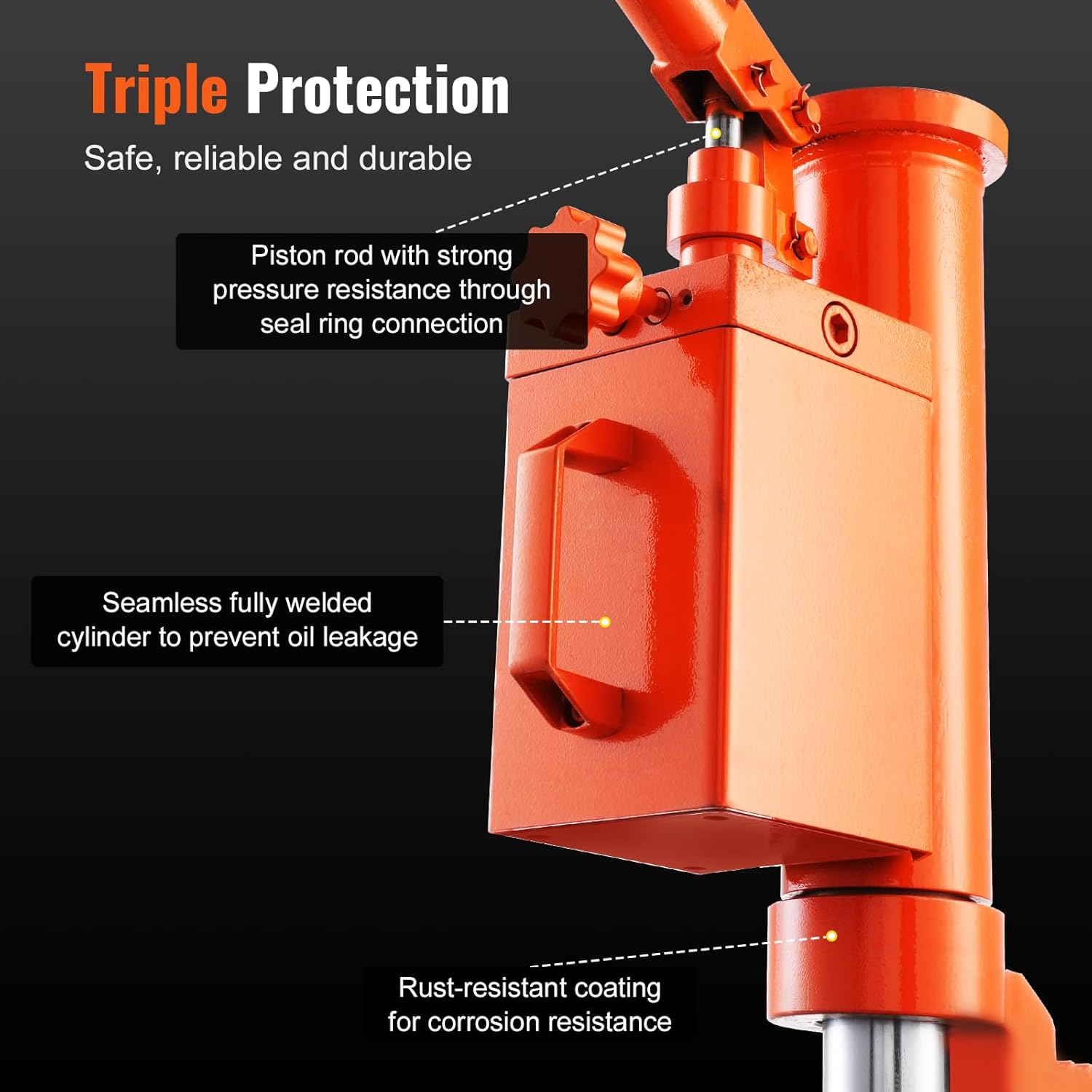 Triple Protection
Safe, reliable and durable

Piston rod with strong pressure resistance through seal ring connection

Seamless fully welded cylinder to prevent oil leakage

Rust-resistant coating for corrosion resistance