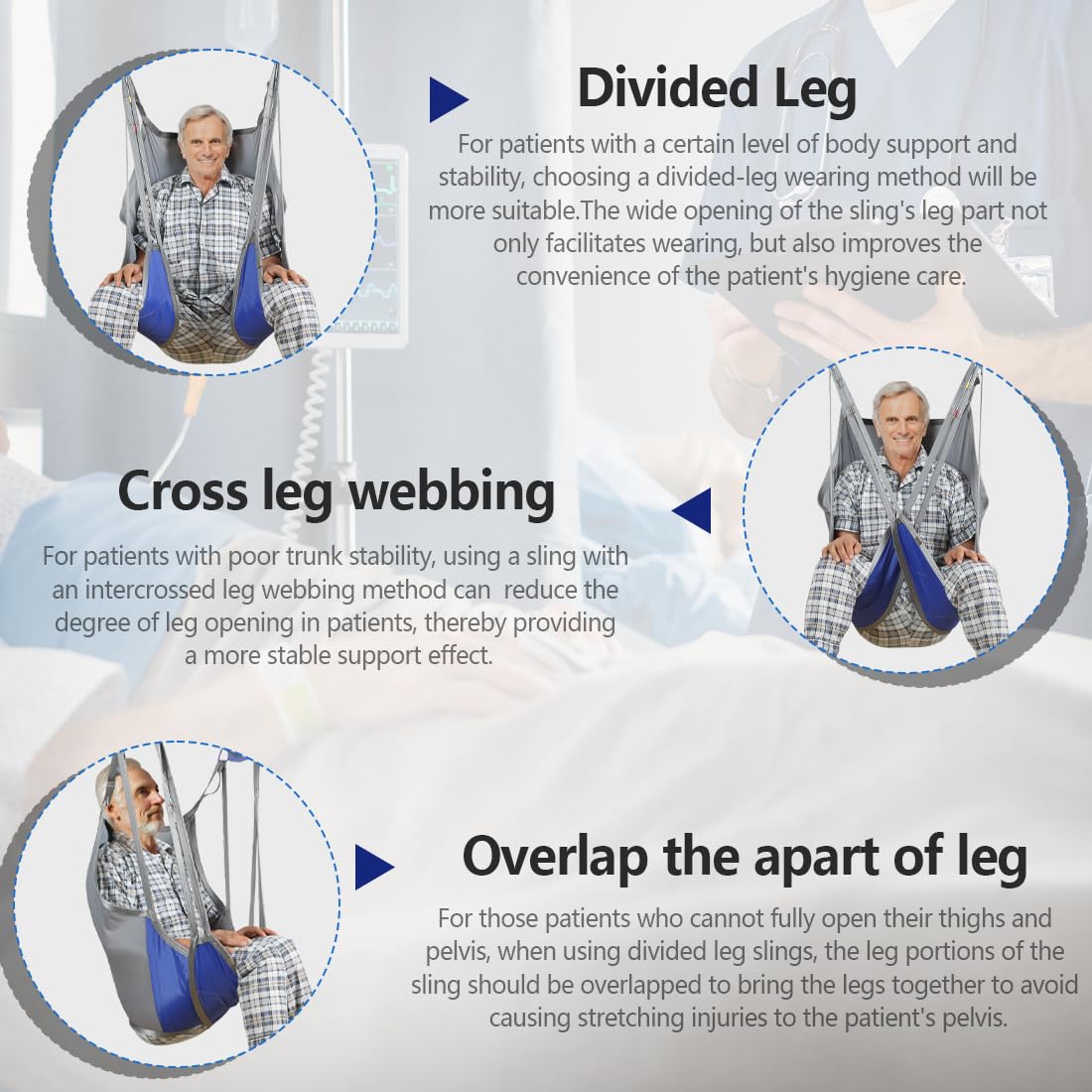 Divided Leg

For patients with a certain level of body support and stability, choosing a divided-leg wearing method will be more suitable.The wide opening of the sling's leg part not only facilitates wearing, but also improves the convenience of the patient's hygiene care.

Cross leg webbing

For patients with poor trunk stability, using a sling with an intercrossed leg webbing method can reduce the degree of leg opening in patients, thereby providing a more stable support effect.

Overlap the apart of leg

For those patients who cannot fully open their thighs and pelvis, when using divided leg slings, the leg portions of the sling should be overlapped to bring the legs together to avoid causing stretching injuries to the patient's pelvis.