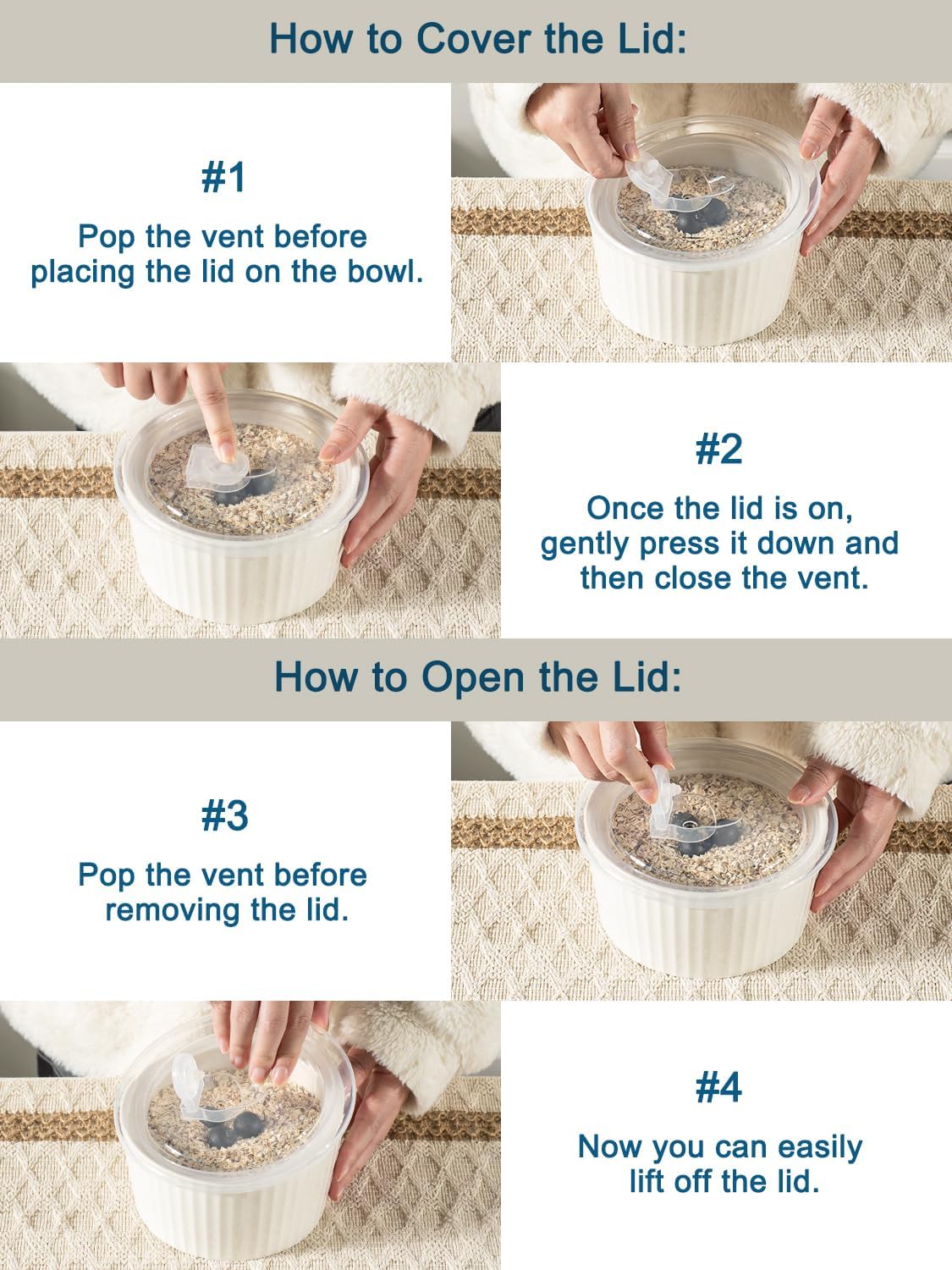 How to Cover the Lid:

#1

Pop the vent before placing the lid on the bowl.

#2

Once the lid is on, gently press it down and then close the vent.

How to Open the Lid:

#3

Pop the vent before removing the lid.

#4

Now you can easily lift off the lid.