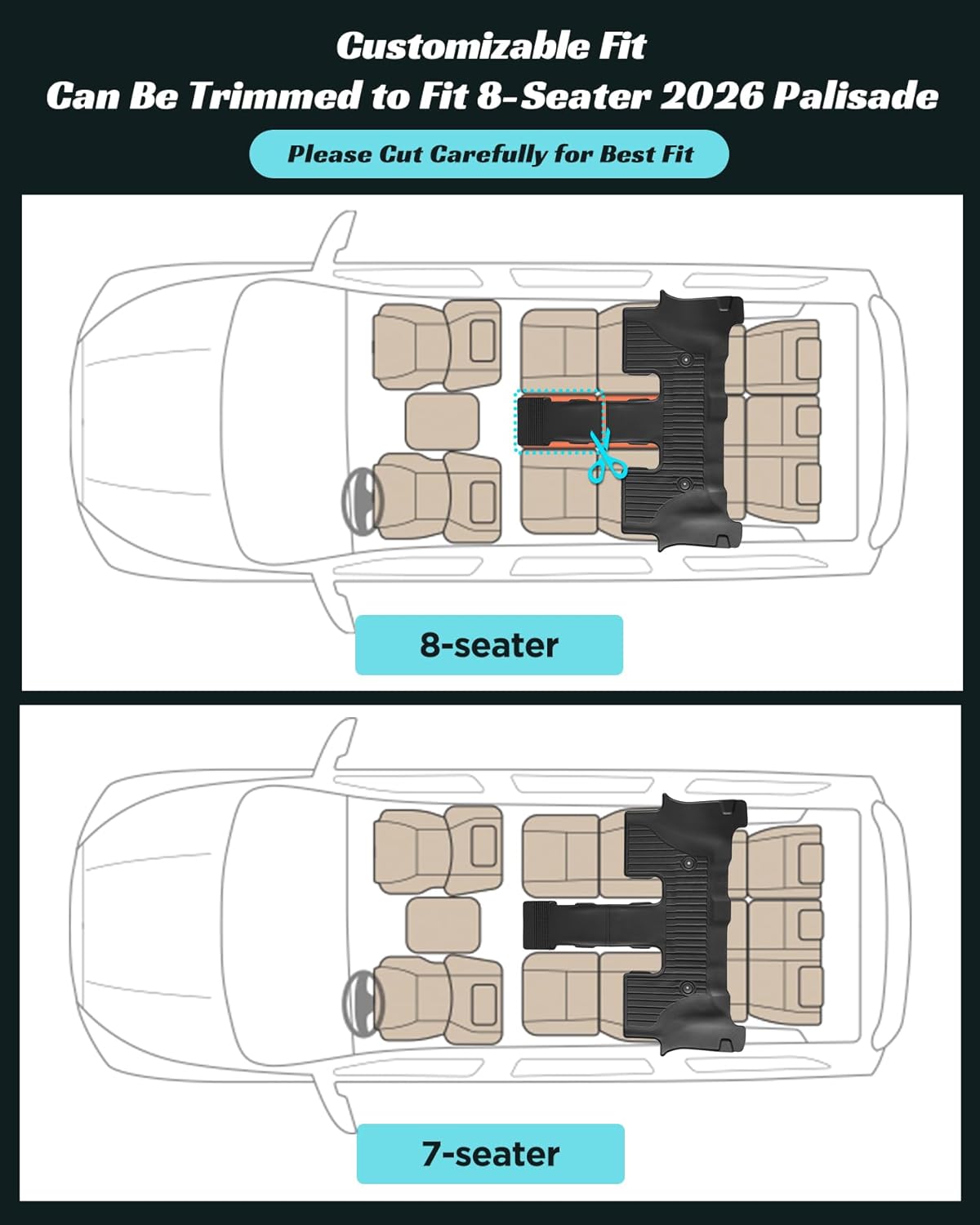 Customizable Fit
Can Be Trimmed to Fit 8-Seater 2026 Palisade

Please Cut Carefully for Best Fit

8-seater

7-seater