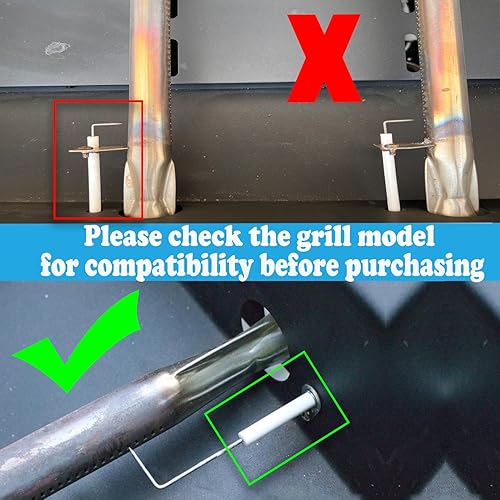 X

Please check the grill model for compatibility before purchasing