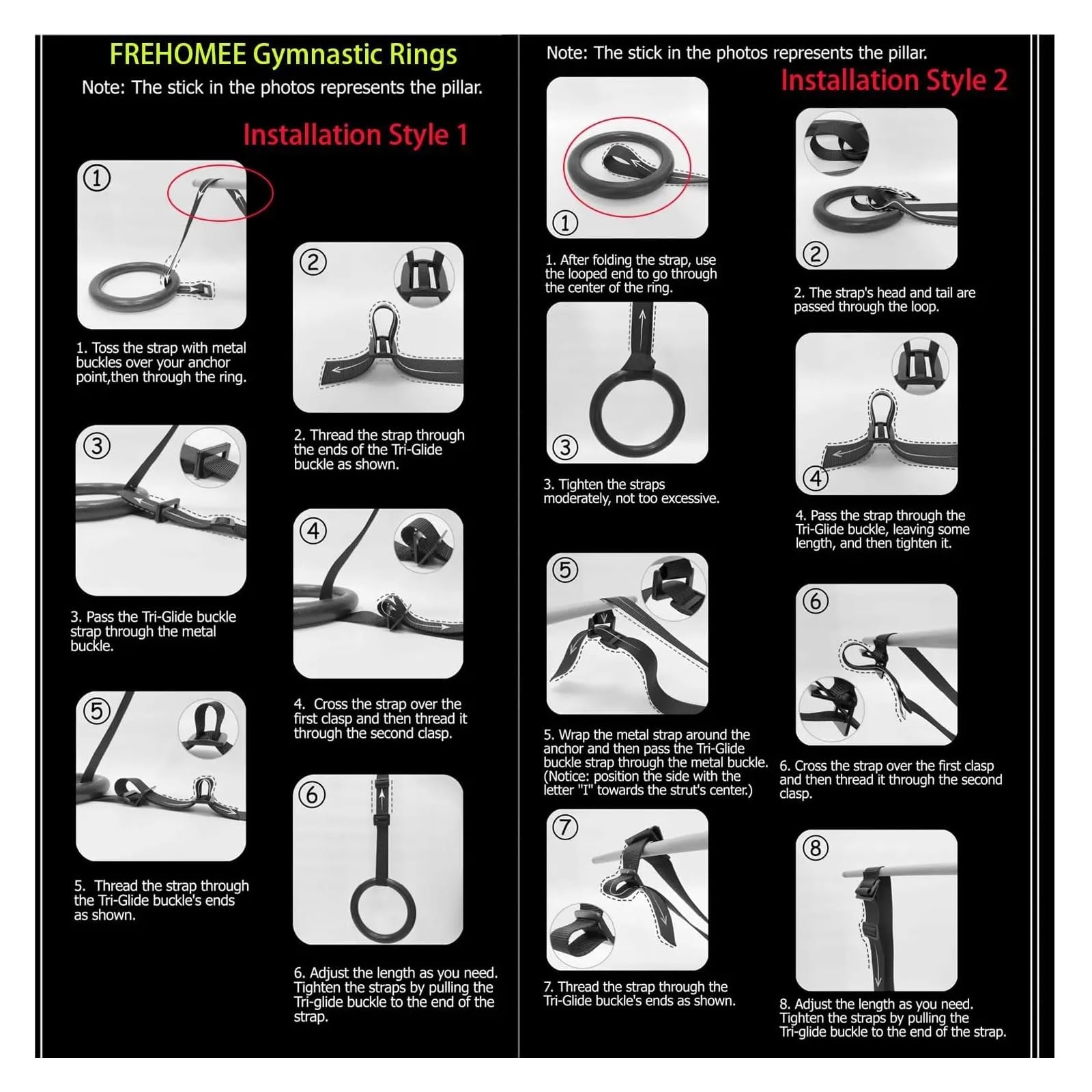 FREHOMEE Gymnastic Rings

Note: The stick in the photos represents the pillar.

Installation Style 1

①

1. Toss the strap with metal buckles over your anchor point,then through the ring.

②

2. Thread the strap through the ends of the Tri-Glide buckle as shown.

③

3. Pass the Tri-Glide buckle strap through the metal buckle.

④

4. Cross the strap over the first clasp and then thread it through the second clasp.

⑤

5. Thread the strap through the Tri-Glide buckle's ends as shown.

⑥

6. Adjust the length as you need. Tighten the straps by pulling the Tri-glide buckle to the end of the strap.

Note: The stick in the photos represents the pillar.

Installation Style 2

①

1. After folding the strap, use the looped end to go through the center of the ring.

②

2. The strap's head and tail are passed through the loop.

③

3. Tighten the straps moderately, not too excessive.

④

4. Pass the strap through the Tri-Glide buckle, leaving some length, and then tighten it.

⑤

5. Wrap the metal strap around the anchor and then pass the Tri-Glide buckle strap through the metal buckle. (Notice: position the side with the letter "I" towards the strut's center.)

⑥

6. Cross the strap over the first clasp and then thread it through the second clasp.

⑦

7. Thread the strap through the Tri-Glide buckle's ends as shown.

⑧

8. Adjust the length as you need. Tighten the straps by pulling the Tri-glide buckle to the end of the strap.