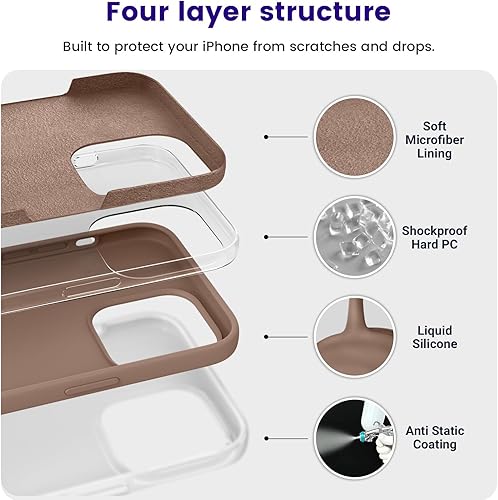 Four layer structure

Built to protect your iPhone from scratches and drops.

Soft Microfiber Lining

Shockproof Hard PC

Liquid Silicone

Anti Static Coating