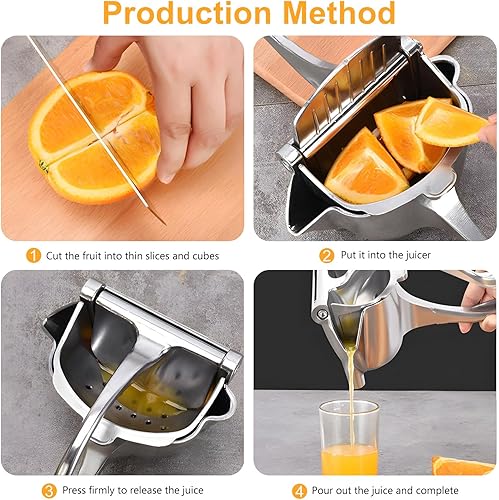 Production Method

1 Cut the fruit into thin slices and cubes

2 Put it into the juicer

3 Press firmly to release the juice

4 Pour out the juice and complete