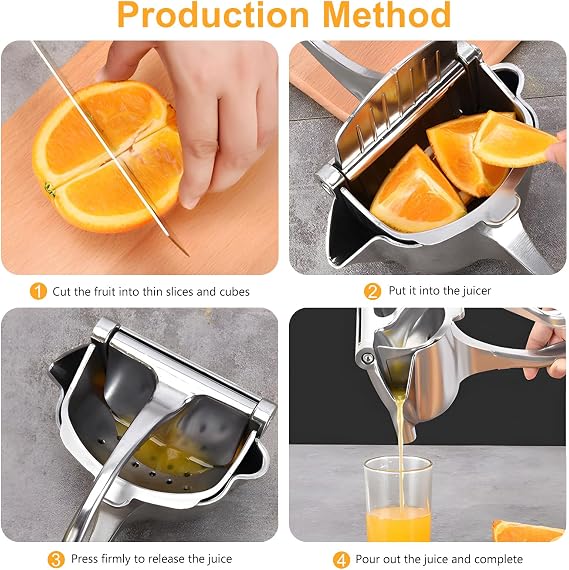 Production Method

1 Cut the fruit into thin slices and cubes

2 Put it into the juicer

3 Press firmly to release the juice

4 Pour out the juice and complete