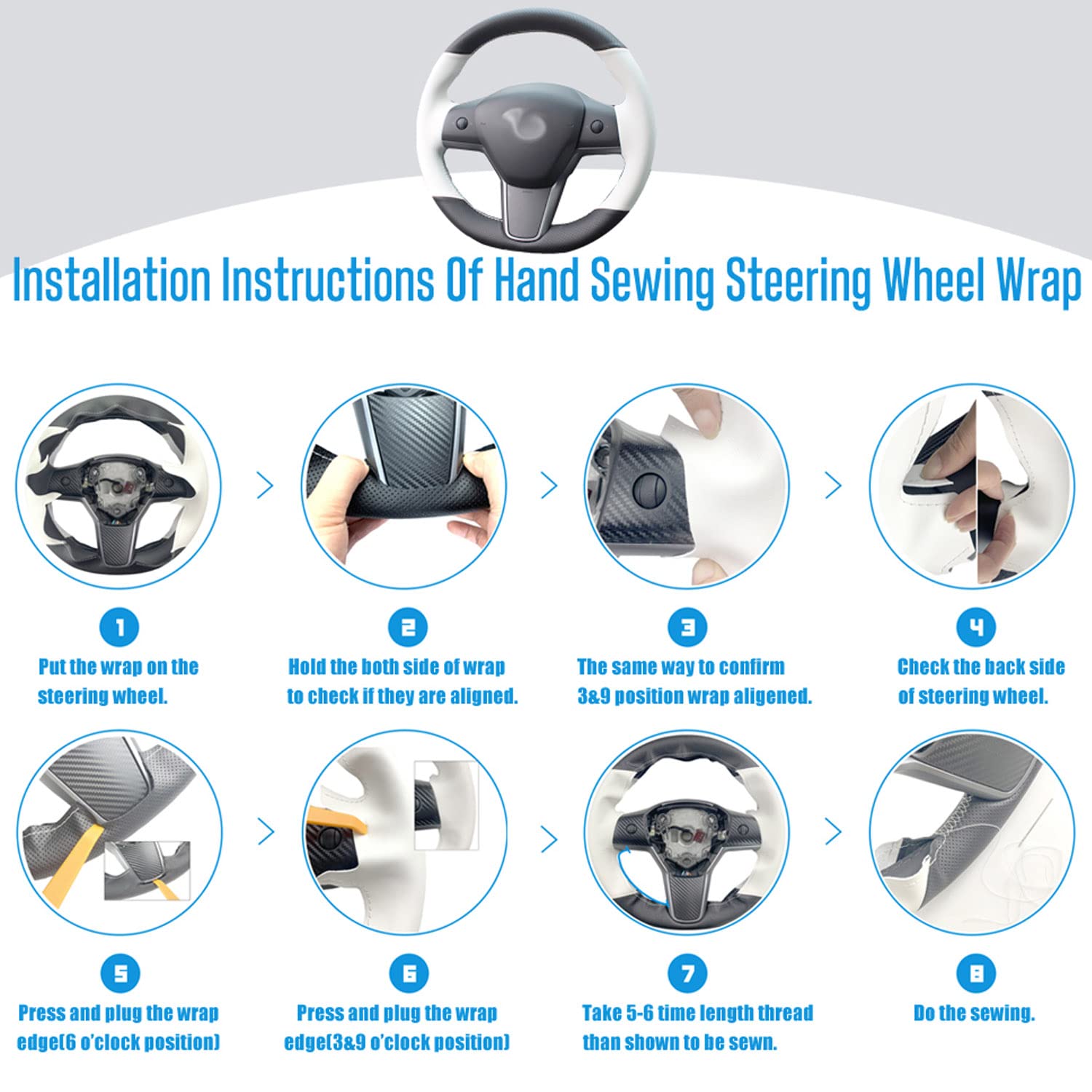 Installation Instructions Of Hand Sewing Steering Wheel Wrap

1
Put the wrap on the steering wheel.

2
Hold the both side of wrap to check if they are aligned.

3
The same way to confirm 3&9 position wrap aligened.

4
Check the back side of steering wheel.

5
Press and plug the wrap edge(6 o'clock position)

6
Press and plug the wrap edge(3&9 o'clock position)

7
Take 5-6 time length thread than shown to be sewn.

8
Do the sewing.