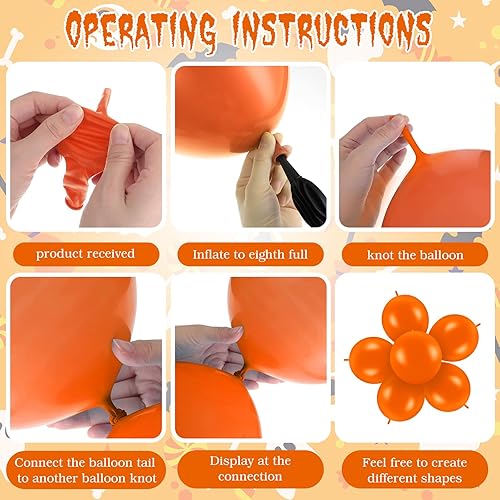 OPERATING INSTRUCTIONS

product received

Inflate to eighth full

knot the balloon

Connect the balloon tail to another balloon knot

Display at the connection

Feel free to create different shapes