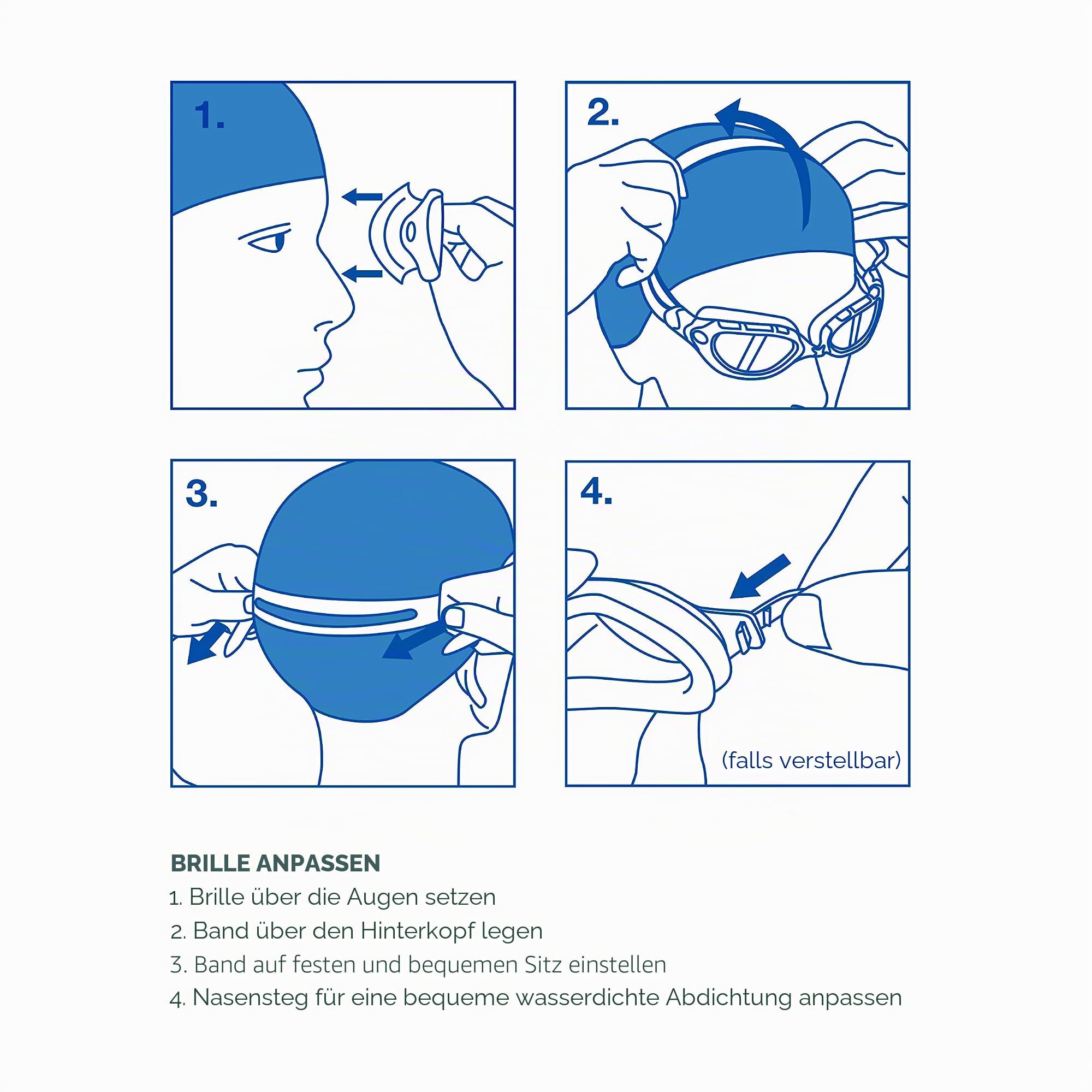 1.

2.

3.

4.

(falls verstellbar)

BRILLE ANPASSEN
1. Brille über die Augen setzen
2. Band über den Hinterkopf legen
3. Band auf festen und bequemen Sitz einstellen
4. Nasensteg für eine bequeme wasserdichte Abdichtung anpassen