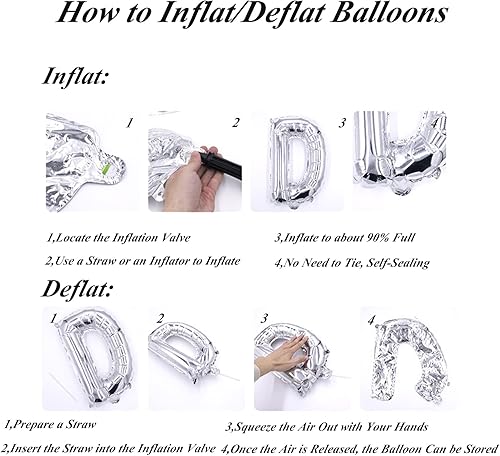 How to Inflat/Deflat Balloons

Inflat:

1

2

3

4

1,Locate the Inflation Valve

2,Use a Straw or an Inflator to Inflate

3,Inflate to about 90% Full

4,No Need to Tie, Self-Sealing

Deflat:

1

2

3

4

1,Prepare a Straw

2,Insert the Straw into the Inflation Valve

3,Squeeze the Air Out with Your Hands

4,Once the Air is Released, the Balloon Can be Stored