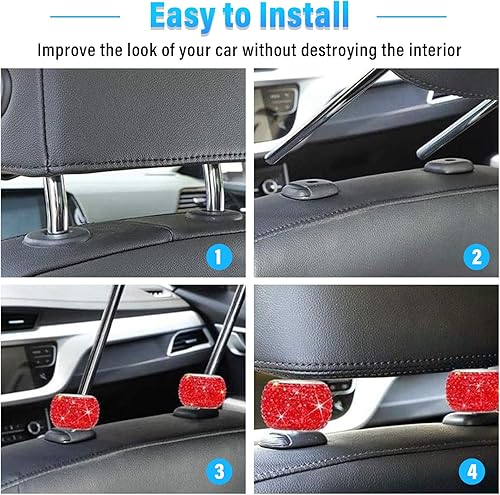 Easy to Install

Improve the look of your car without destroying the interior

1

2

3

4