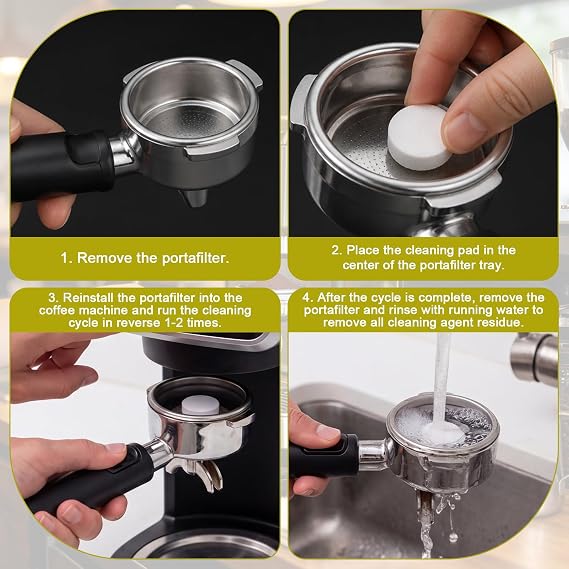 1. Remove the portafilter.

2. Place the cleaning pad in the center of the portafilter tray.

3. Reinstall the portafilter into the coffee machine and run the cleaning cycle in reverse 1-2 times.

4. After the cycle is complete, remove the portafilter and rinse with running water to remove all cleaning agent residue.