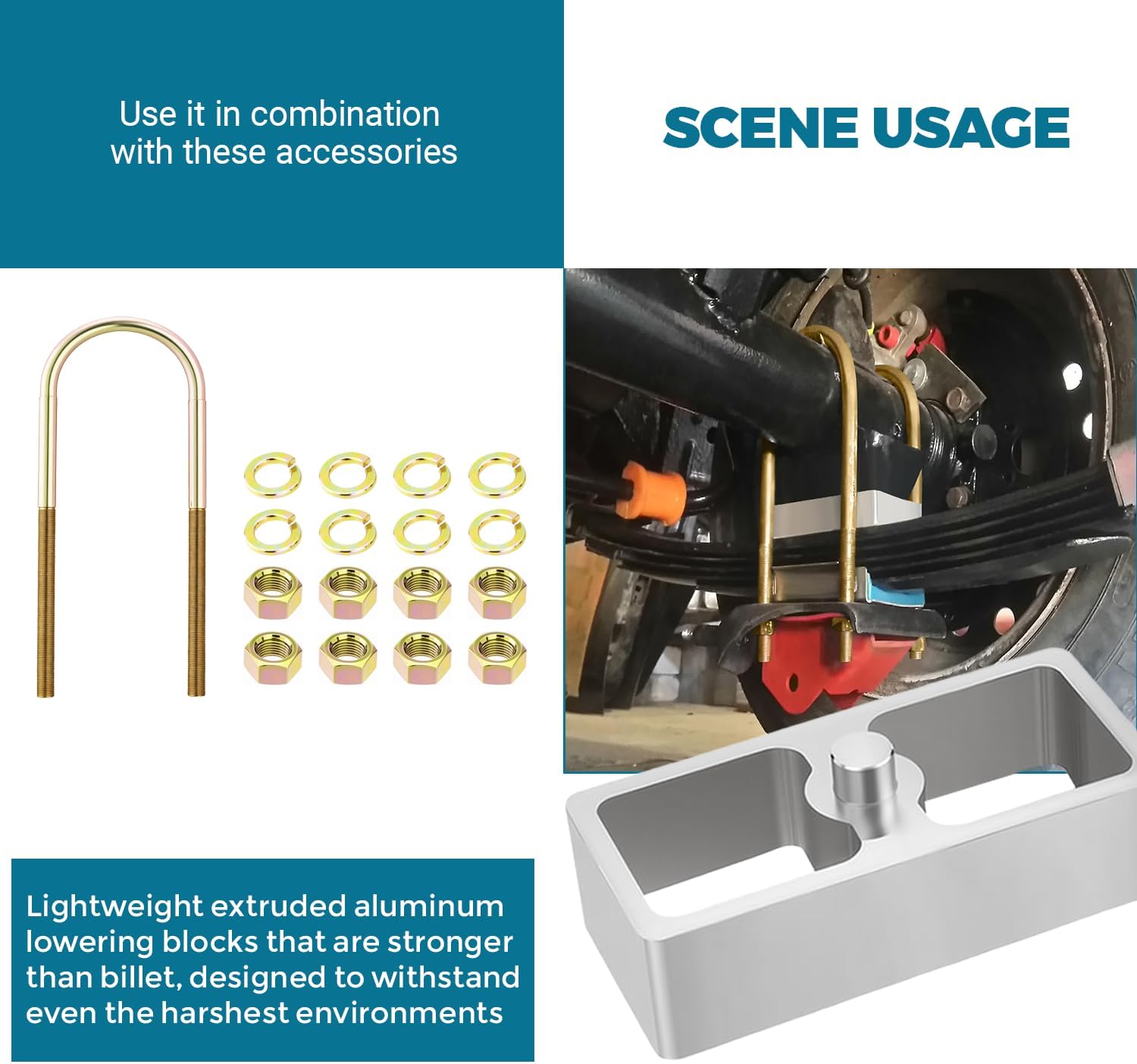 Use it in combination with these accessories

SCENE USAGE

Lightweight extruded aluminum lowering blocks that are stronger than billet, designed to withstand even the harshest environments