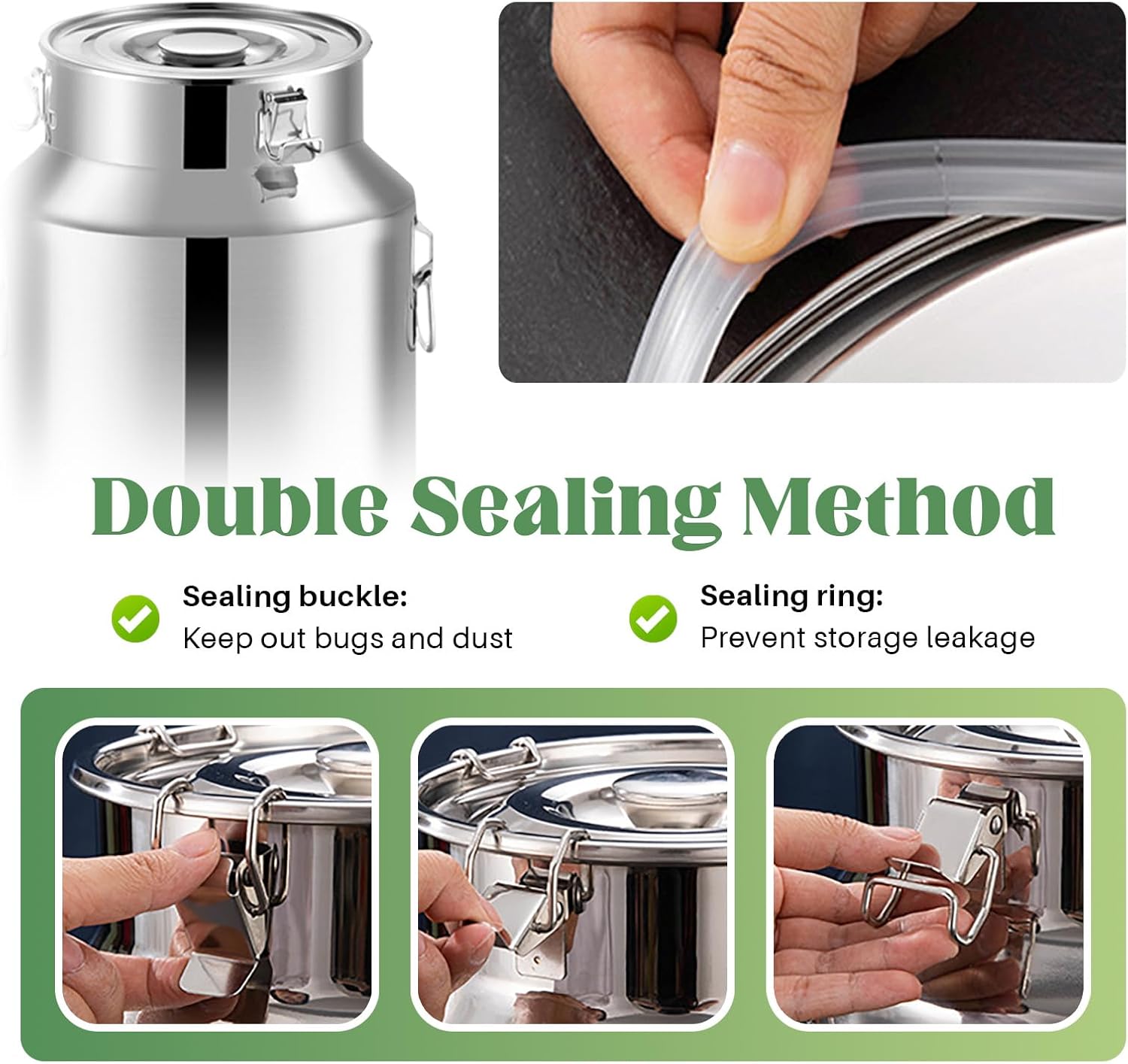 Double Sealing Method

Sealing buckle:
Keep out bugs and dust

Sealing ring:
Prevent storage leakage