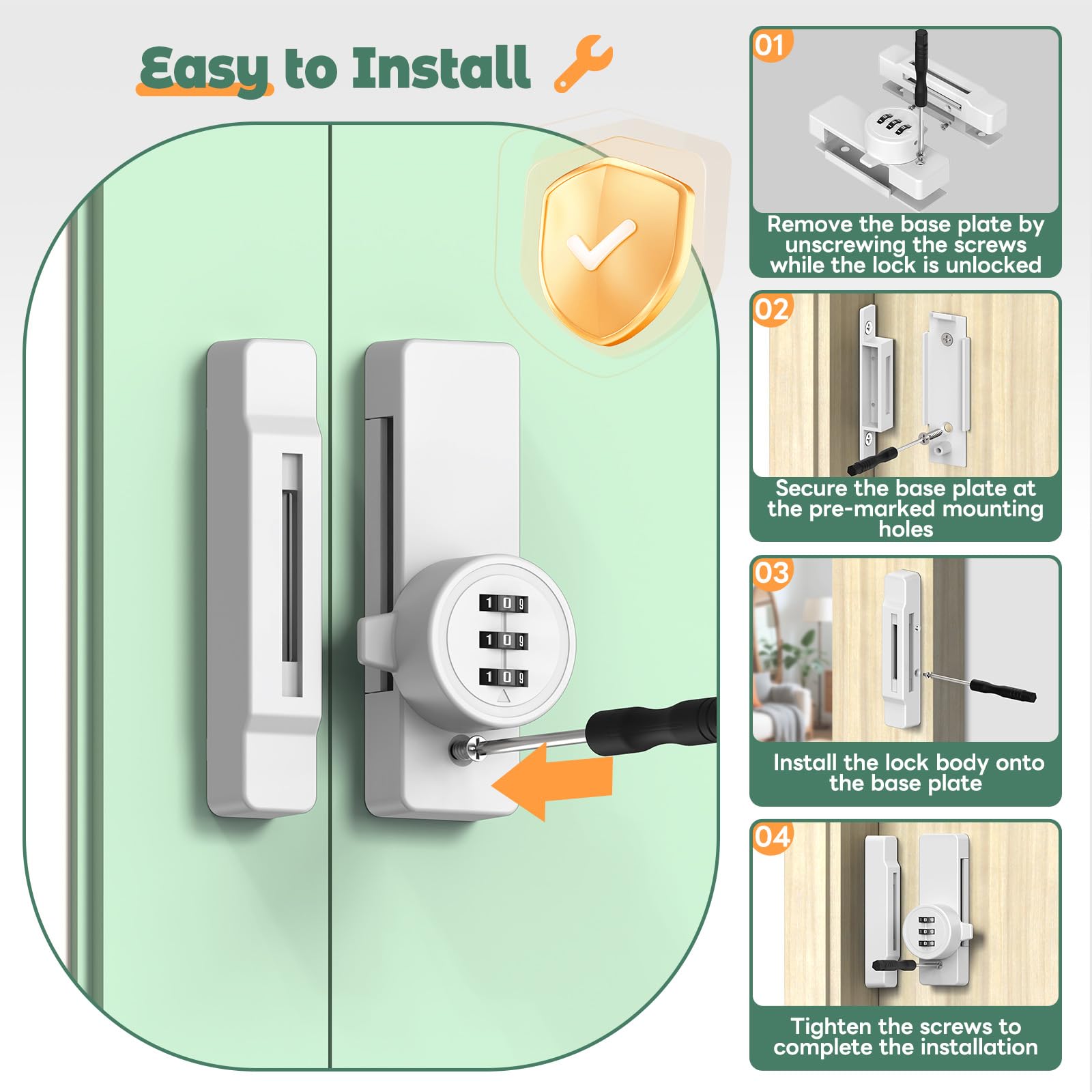 Easy to Install

1 0 9
1 0 9
1 0 9

01
Remove the base plate by unscrewing the screws while the lock is unlocked

02
Secure the base plate at the pre-marked mounting holes

03
Install the lock body onto the base plate

04
Tighten the screws to complete the installation