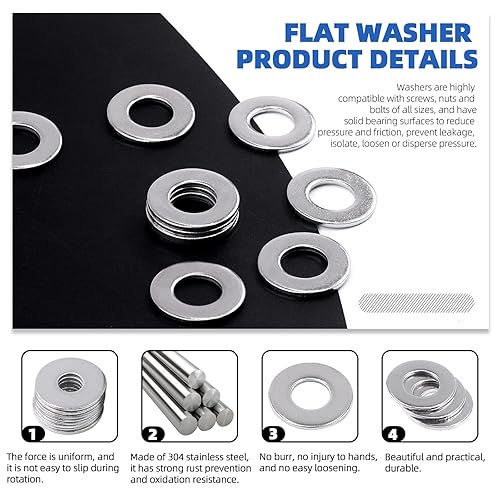 FLAT WASHER PRODUCT DETAILS

Washers are highly compatible with screws, nuts and bolts of all sizes, and have solid bearing surfaces to reduce pressure and friction, prevent leakage, isolate, loosen or disperse pressure.

1

The force is uniform, and it is not easy to slip during rotation.

2

Made of 304 stainless steel, it has strong rust prevention and oxidation resistance.

3

No burr, no injury to hands, and no easy loosening.

4

Beautiful and practical, durable.