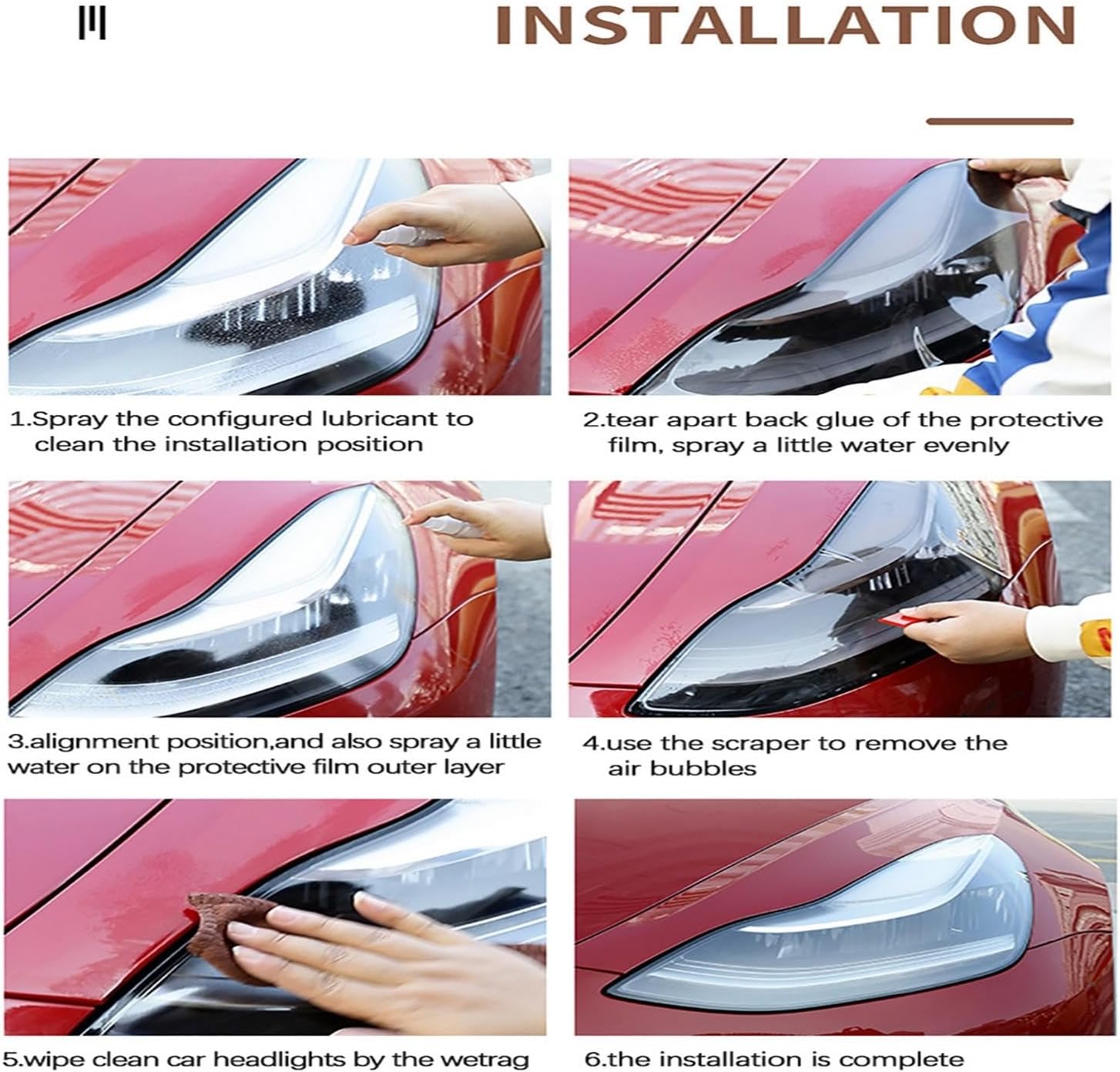 INSTALLATION

1.Spray the configured lubricant to clean the installation position

2.tear apart back glue of the protective film, spray a little water evenly

3.alignment position,and also spray a little water on the protective film outer layer

4.use the scraper to remove the air bubbles

5.wipe clean car headlights by the wetrag

6.the installation is complete