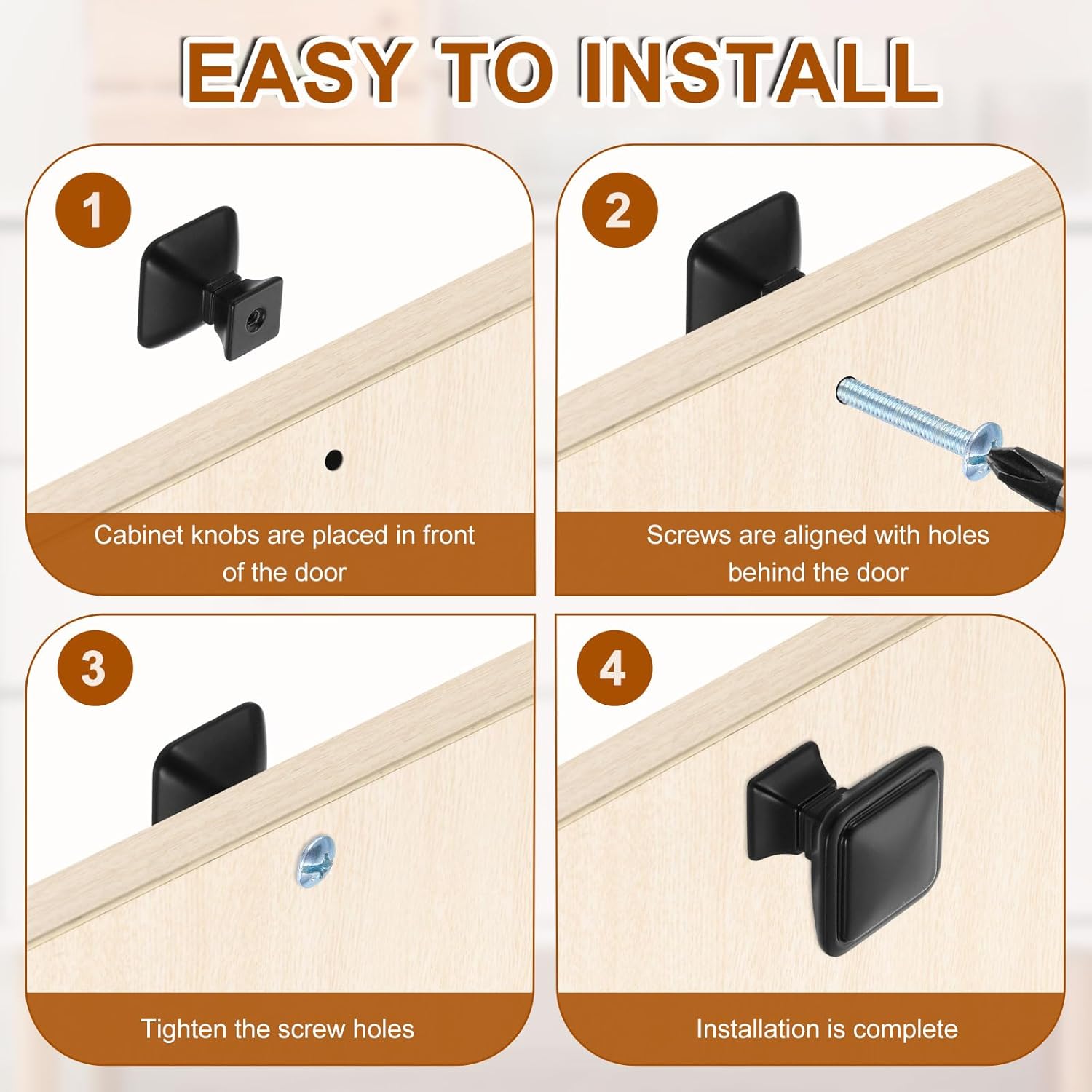 EASY TO INSTALL

1

Cabinet knobs are placed in front of the door

2

Screws are aligned with holes behind the door

3

Tighten the screw holes

4

Installation is complete