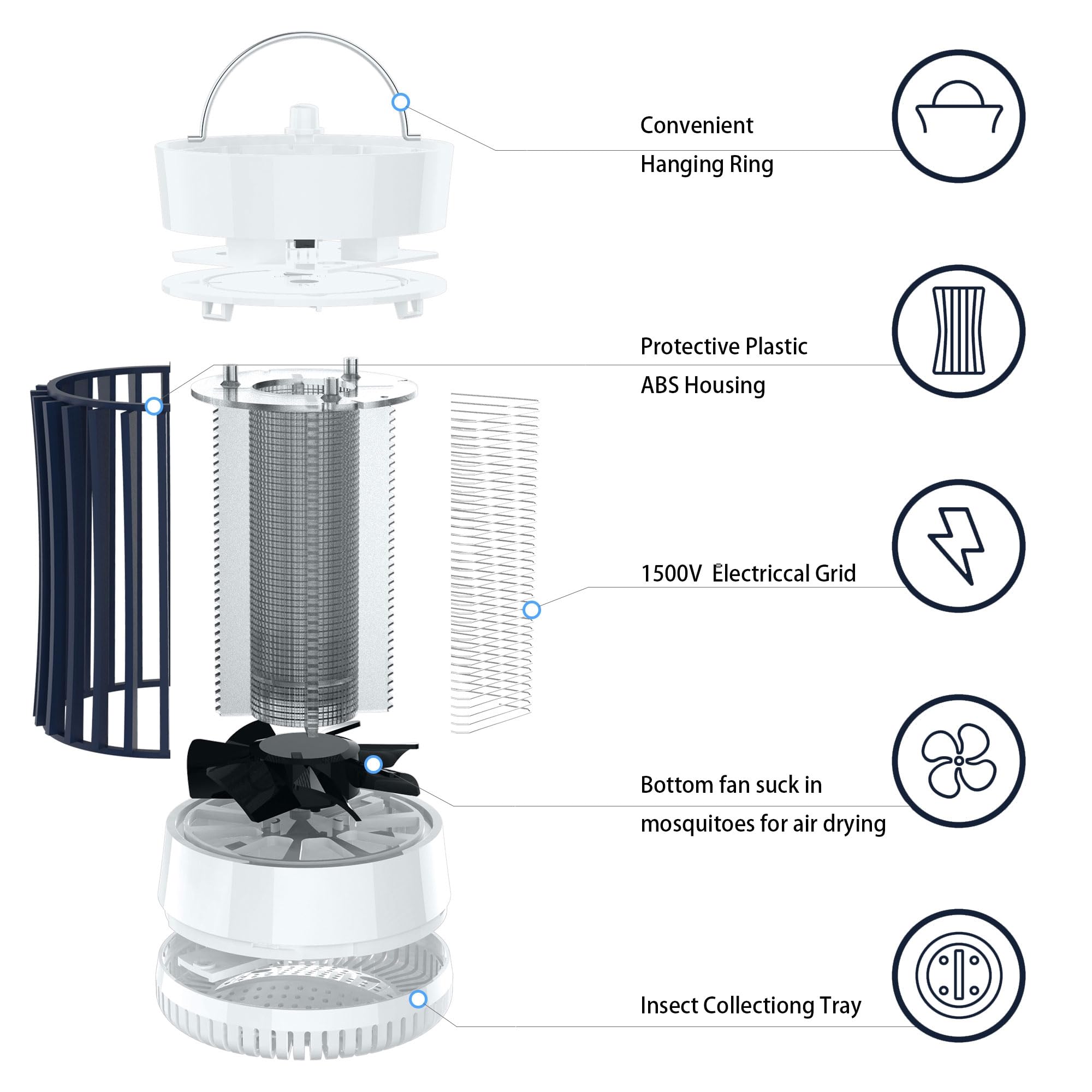 Convenient Hanging Ring

Protective Plastic ABS Housing

1500V Electriccal Grid

Bottom fan suck in mosquitoes for air drying

Insect Collectiong Tray