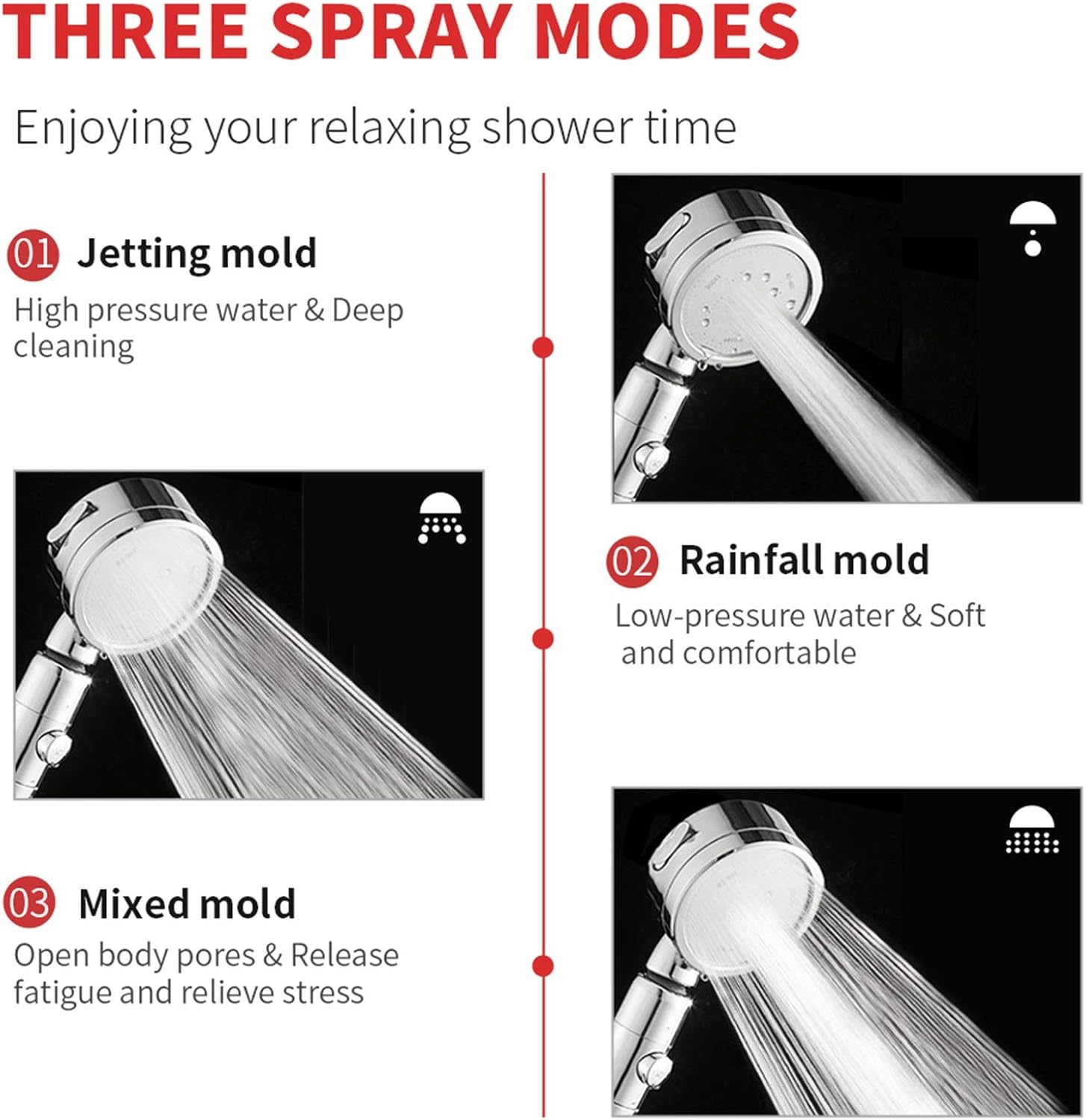 THREE SPRAY MODES

Enjoying your relaxing shower time

01 Jetting mold

High pressure water & Deep cleaning

02 Rainfall mold

Low-pressure water & Soft and comfortable

03 Mixed mold

Open body pores & Release fatigue and relieve stress