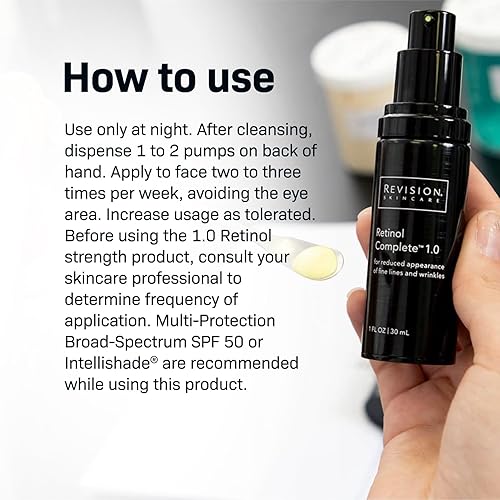 How to use

Use only at night. After cleansing, dispense 1 to 2 pumps on back of hand. Apply to face two to three times per week, avoiding the eye area. Increase usage as tolerated. Before using the 1.0 Retinol strength product, consult your skincare professional to determine frequency of application. Multi-Protection Broad-Spectrum SPF 50 or Intellishade® are recommended while using this product.

REVISION SKINCARE

Retinol Complete™ 1.0

for reduced appearance of fine lines and wrinkles

1 FL OZ | 30 mL