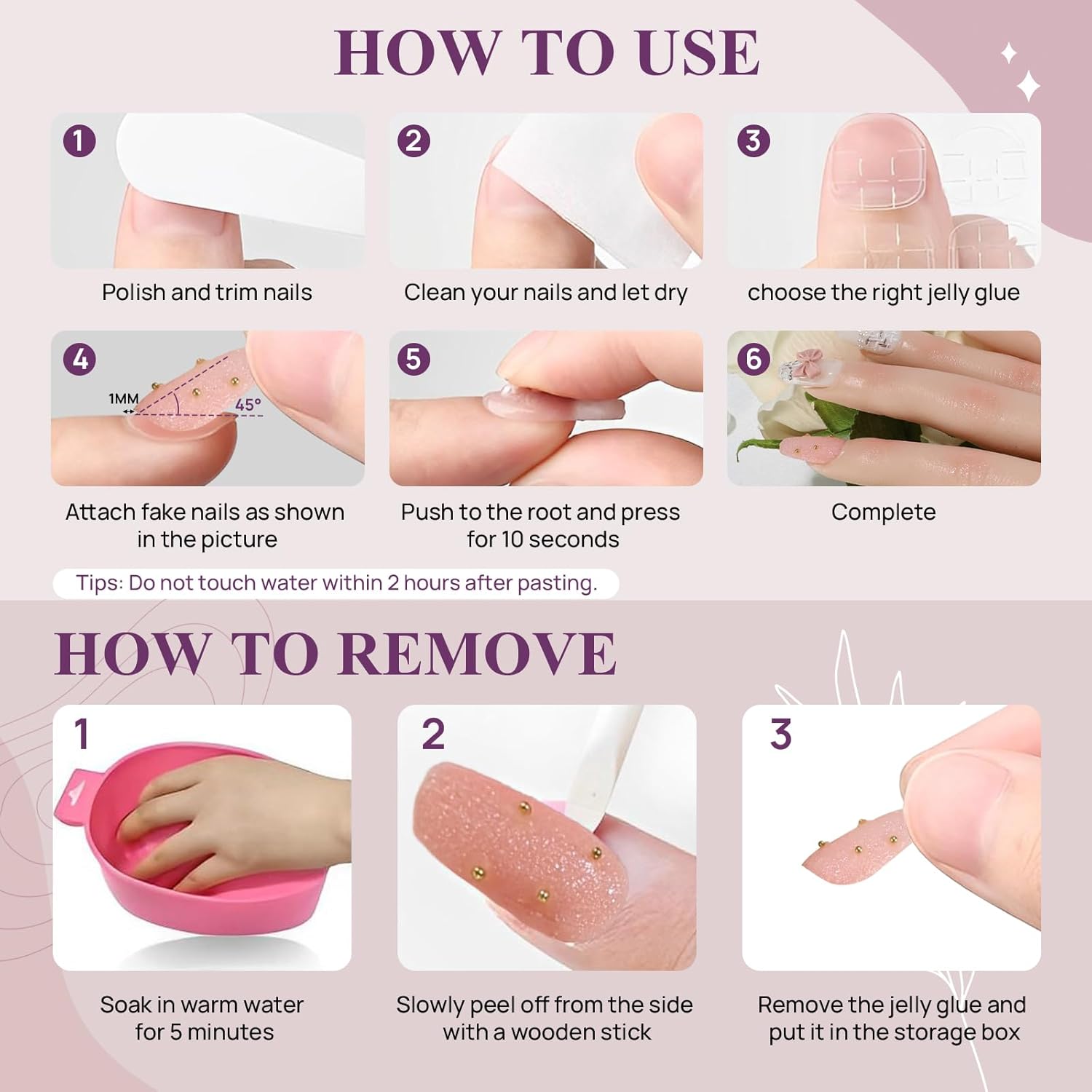 HOW TO USE

1

Polish and trim nails

2

Clean your nails and let dry

3

choose the right jelly glue

4

1MM

45°

Attach fake nails as shown in the picture

5

Push to the root and press for 10 seconds

6

Complete

Tips: Do not touch water within 2 hours after pasting.

HOW TO REMOVE

1

Soak in warm water for 5 minutes

2

Slowly peel off from the side with a wooden stick

3

Remove the jelly glue and put it in the storage box