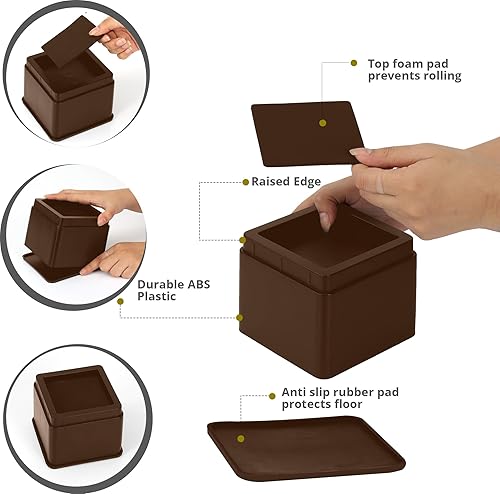 Top foam pad prevents rolling

Raised Edge

Durable ABS Plastic

Anti slip rubber pad protects floor