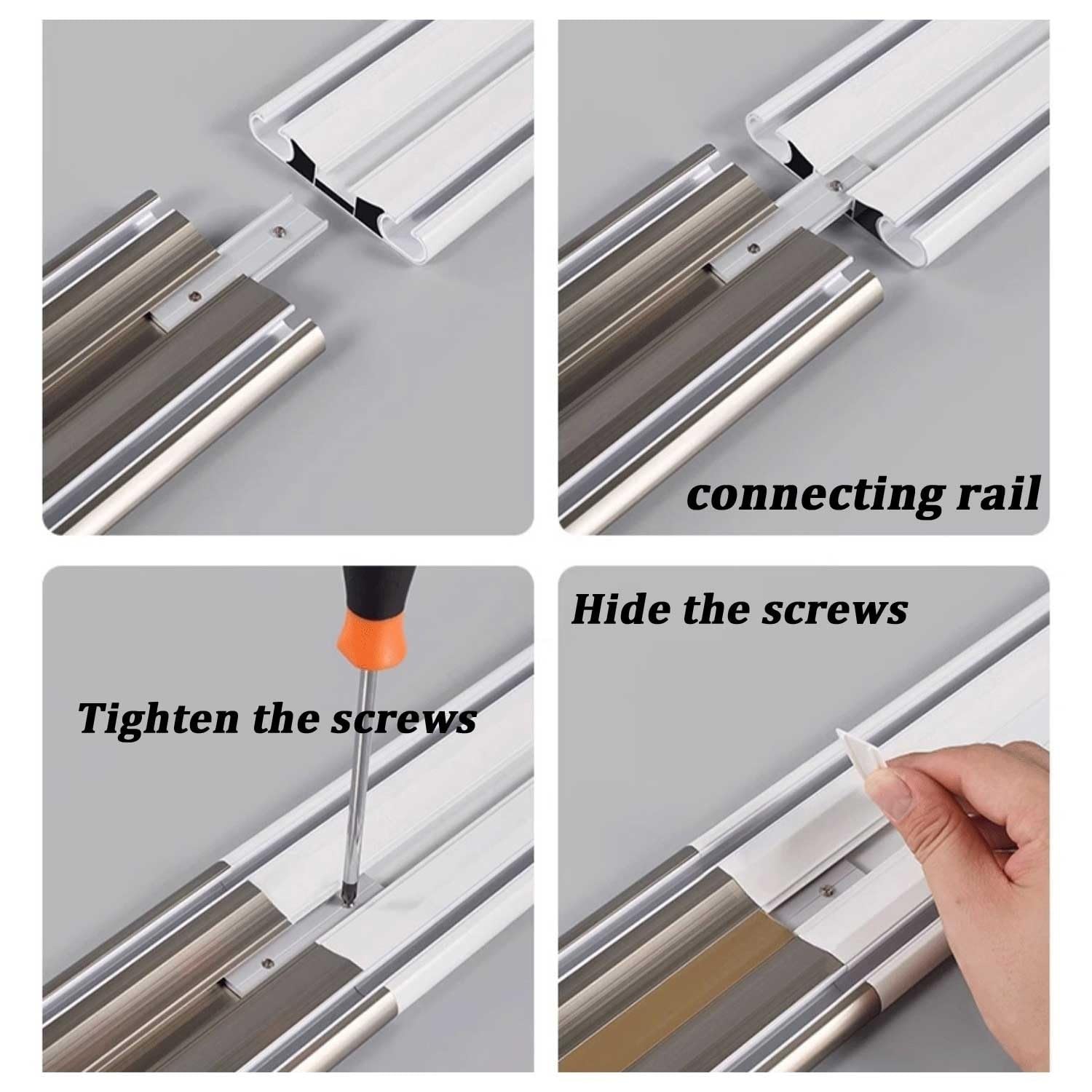 connecting rail

Tighten the screws

Hide the screws