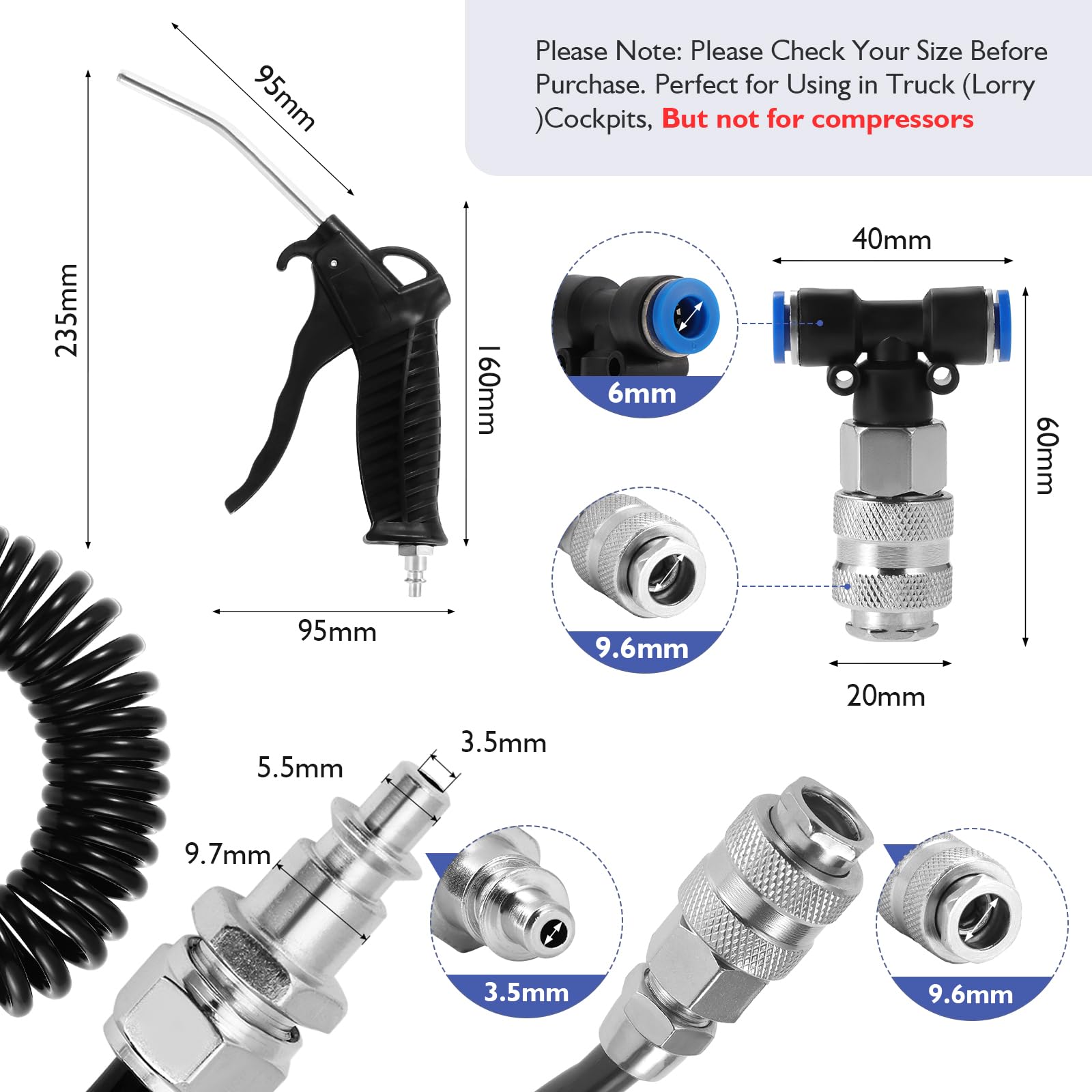 Please Note: Please Check Your Size Before Purchase. Perfect for Using in Truck (Lorry )Cockpits, But not for compressors

95mm

235mm

160mm

95mm

40mm

6mm

60mm

9.6mm

20mm

3.5mm

5.5mm

9.7mm

3.5mm

9.6mm