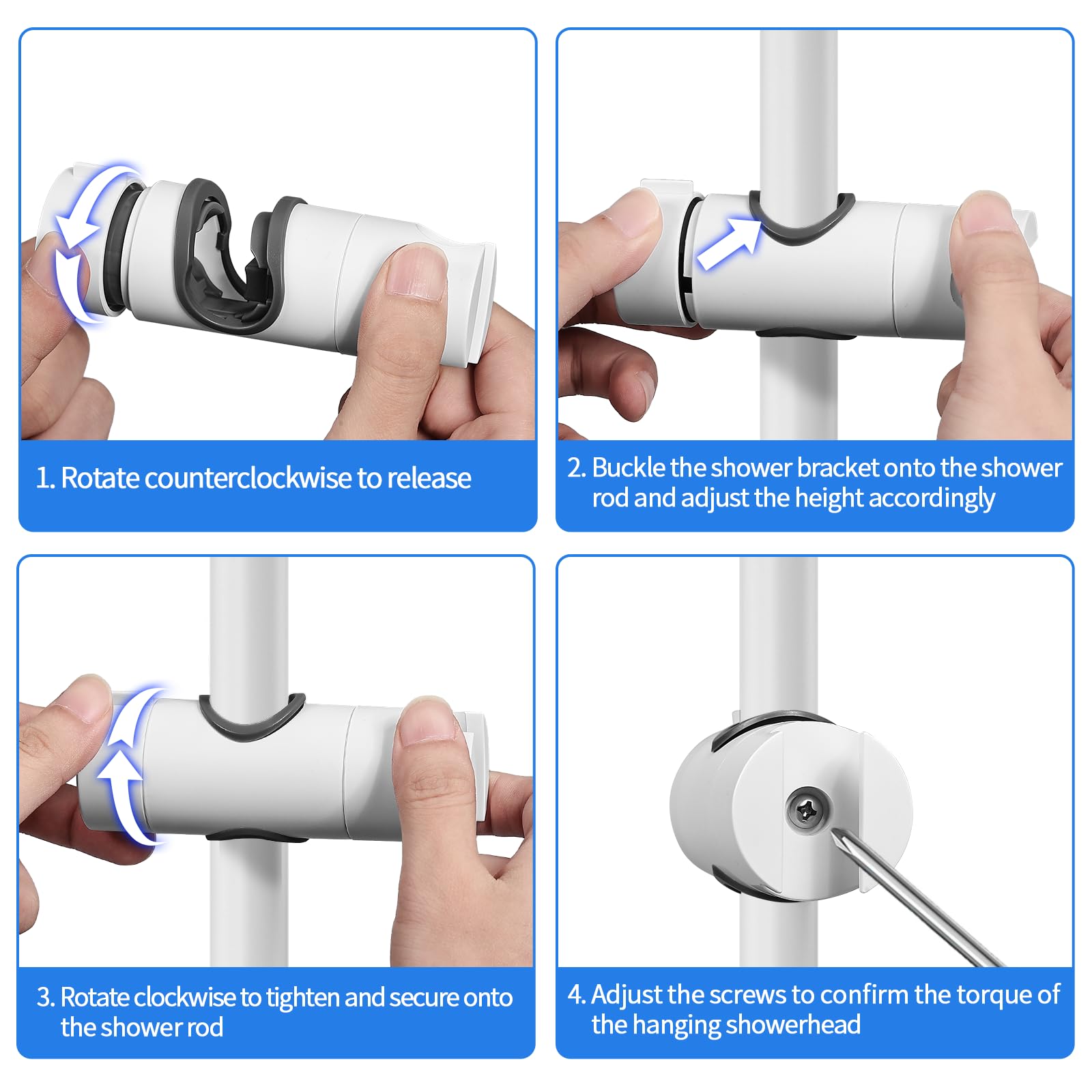 1. Rotate counterclockwise to release

2. Buckle the shower bracket onto the shower rod and adjust the height accordingly

3. Rotate clockwise to tighten and secure onto the shower rod

4. Adjust the screws to confirm the torque of the hanging showerhead