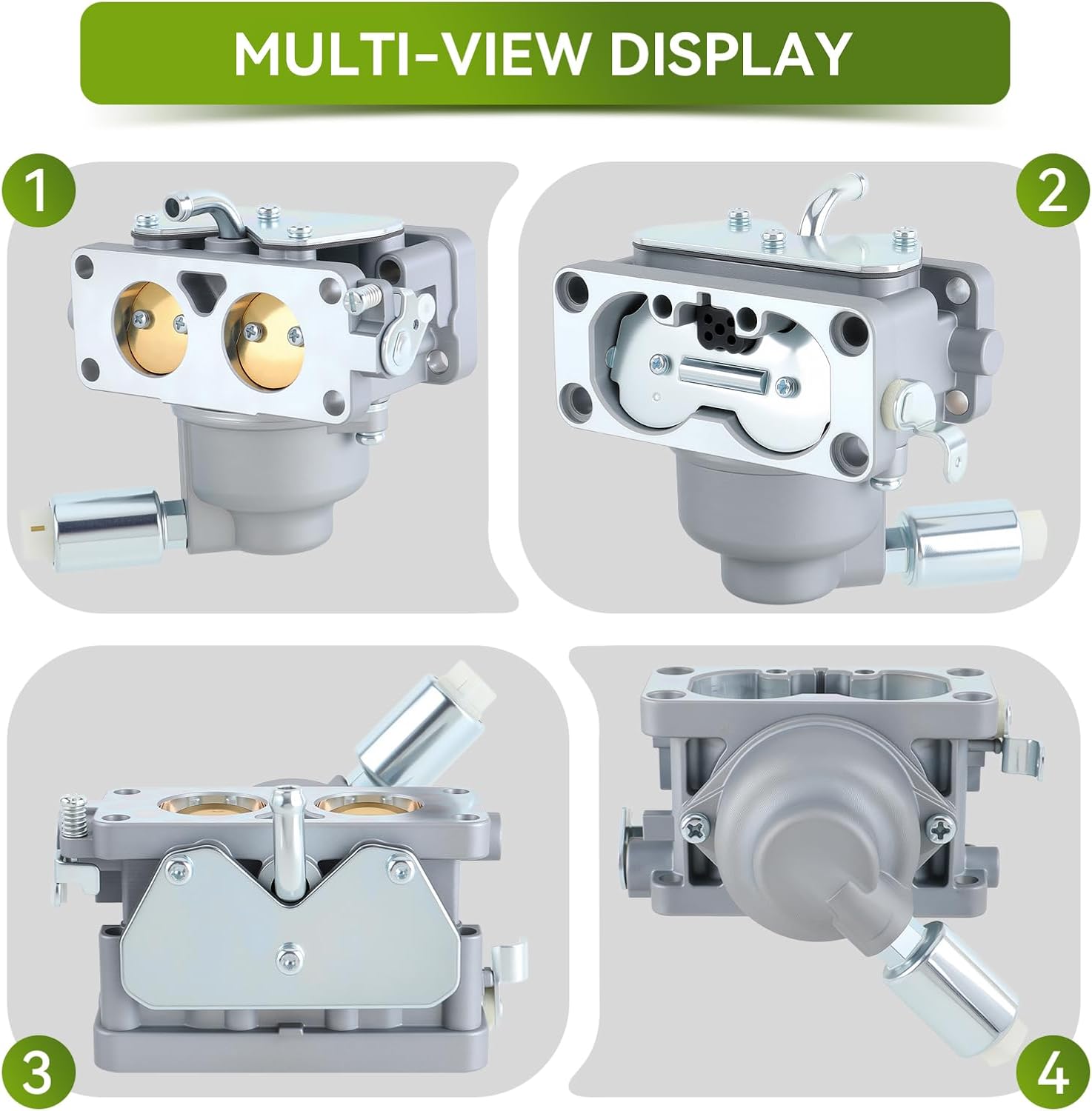 MULTI-VIEW DISPLAY

1

2

3

4