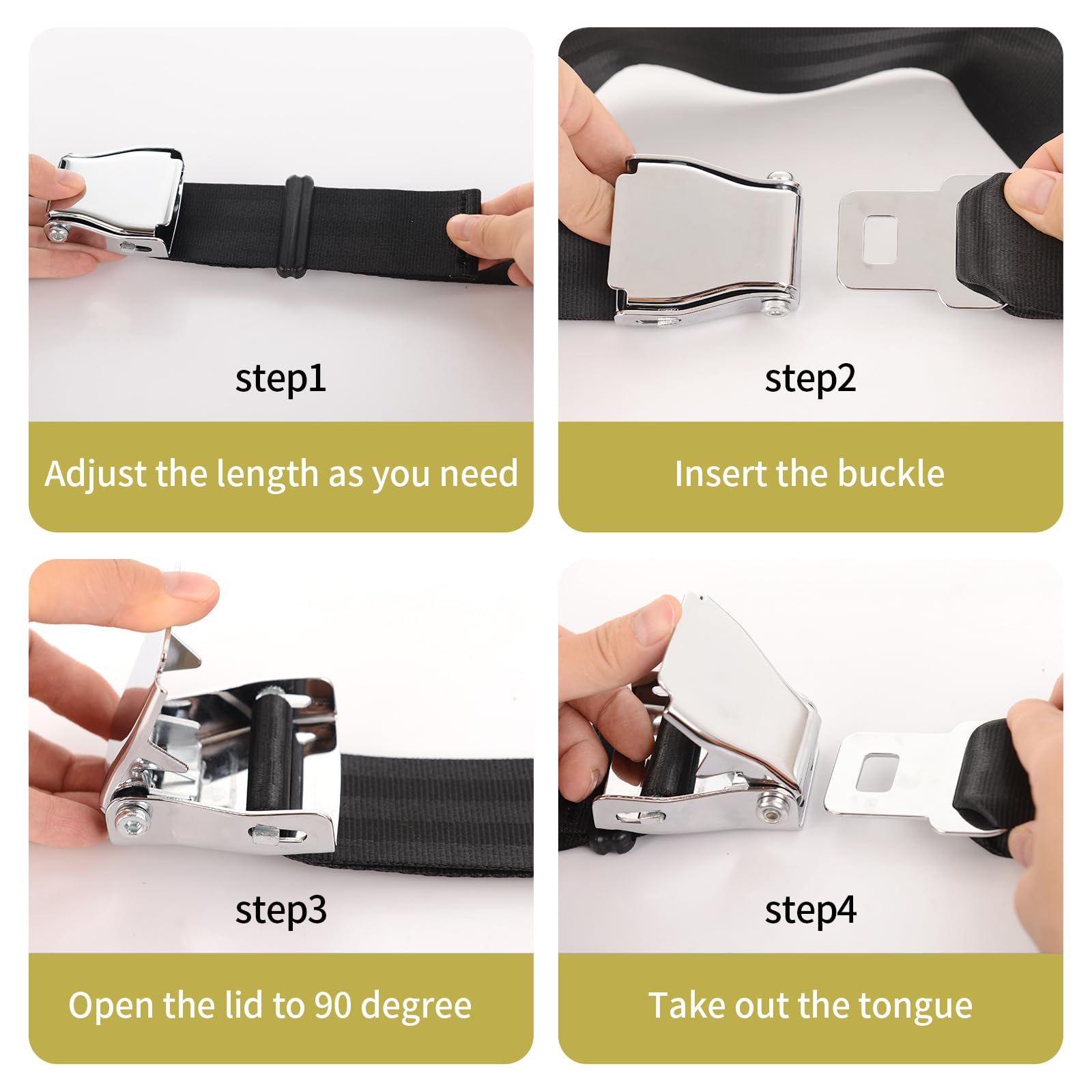 step1

Adjust the length as you need

step2

Insert the buckle

step3

Open the lid to 90 degree

step4

Take out the tongue