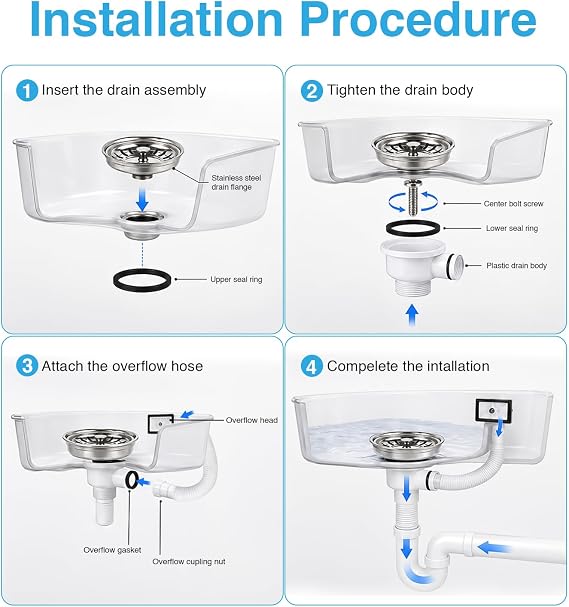 Installation Procedure

1 Insert the drain assembly

Stainless steel drain flange

Upper seal ring

2 Tighten the drain body

Center bolt screw

Lower seal ring

Plastic drain body

3 Attach the overflow hose

Overflow head

Overflow gasket

Overflow cupling nut

4 Compelete the intallation