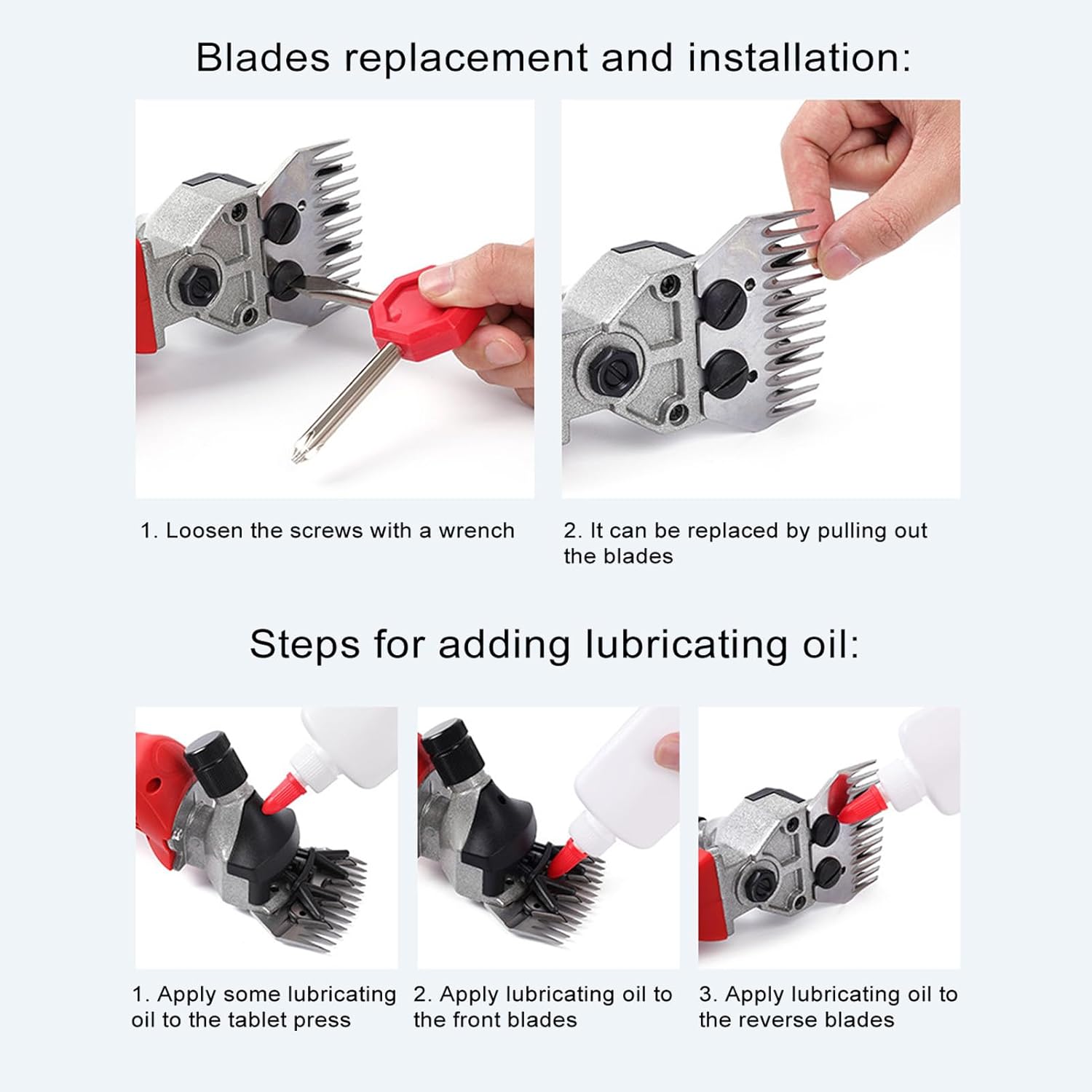 Blades replacement and installation:

1. Loosen the screws with a wrench

2. It can be replaced by pulling out the blades

Steps for adding lubricating oil:

1. Apply some lubricating oil to the tablet press

2. Apply lubricating oil to the front blades

3. Apply lubricating oil to the reverse blades