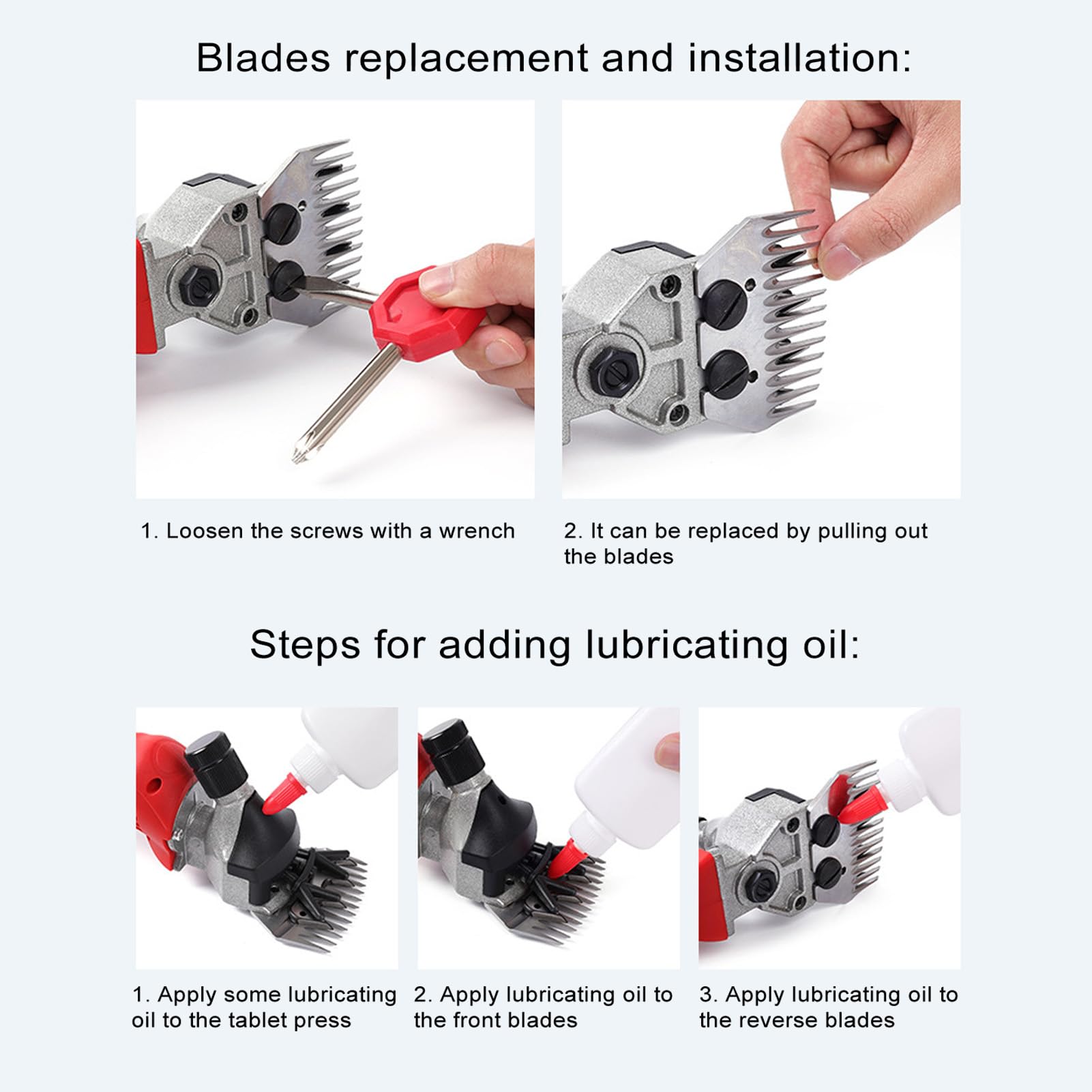 Blades replacement and installation:

1. Loosen the screws with a wrench

2. It can be replaced by pulling out the blades

Steps for adding lubricating oil:

1. Apply some lubricating oil to the tablet press

2. Apply lubricating oil to the front blades

3. Apply lubricating oil to the reverse blades