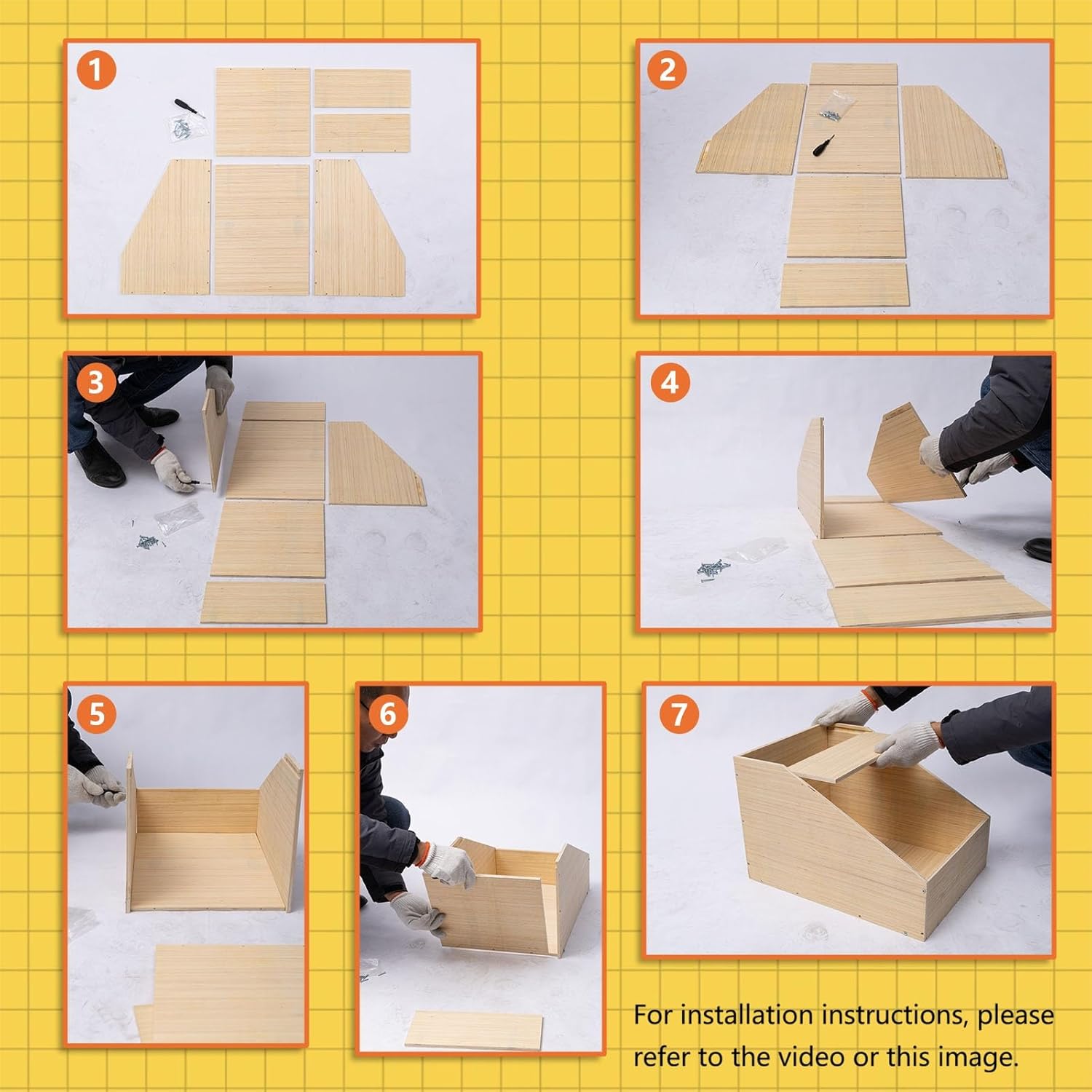 1

2

3

4

5

6

7

For installation instructions, please refer to the video or this image.