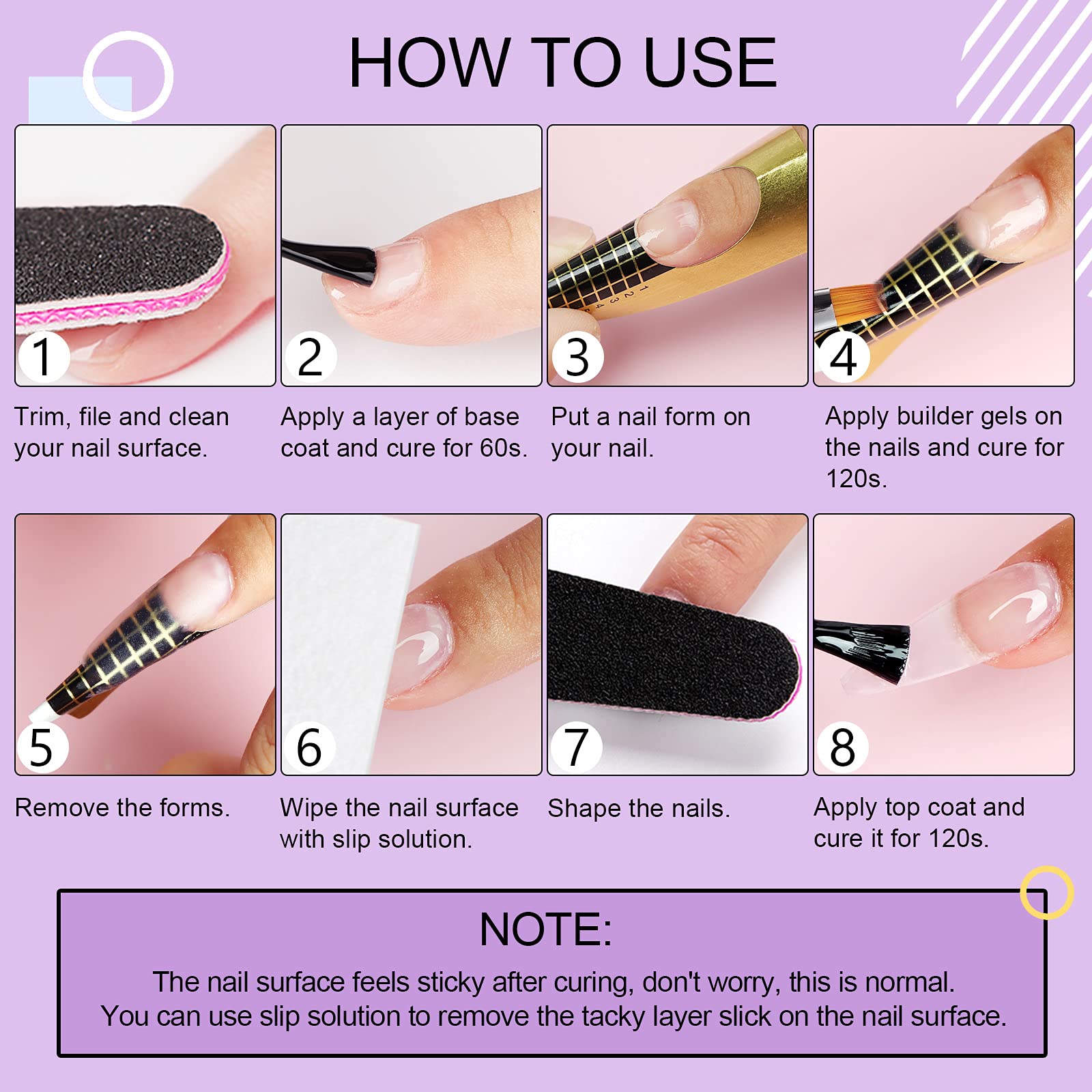 HOW TO USE

1

Trim, file and clean your nail surface.

2

Apply a layer of base coat and cure for 60s.

3

Put a nail form on your nail.

4

Apply builder gels on the nails and cure for 120s.

5

Remove the forms.

6

Wipe the nail surface with slip solution.

7

Shape the nails.

8

Apply top coat and cure it for 120s.

NOTE:

The nail surface feels sticky after curing, don't worry, this is normal.
You can use slip solution to remove the tacky layer slick on the nail surface.