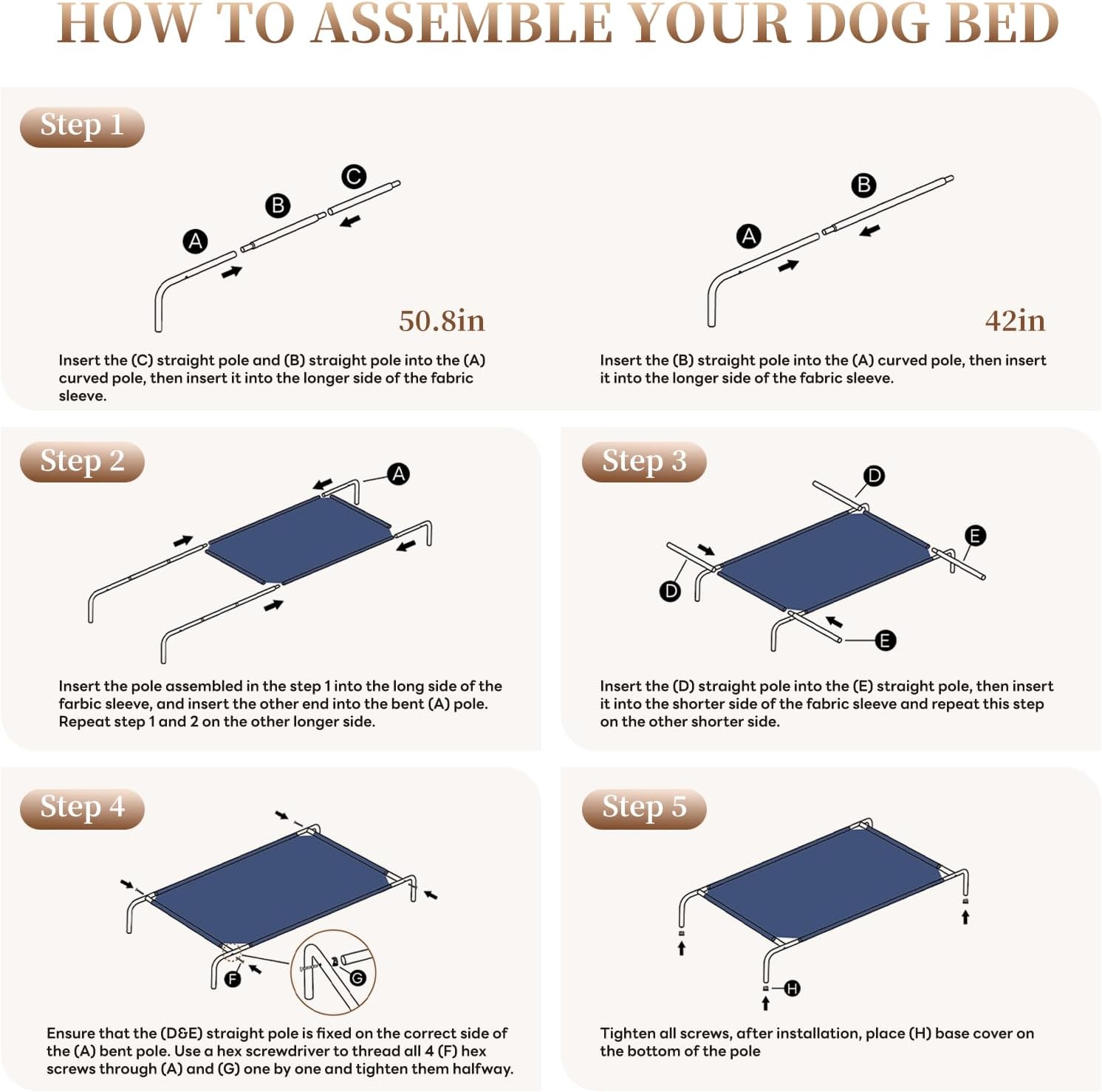 HOW TO ASSEMBLE YOUR DOG BED

Step 1

A B C

50.8in

Insert the (C) straight pole and (B) straight pole into the (A) curved pole, then insert it into the longer side of the fabric sleeve.

A B

42in

Insert the (B) straight pole into the (A) curved pole, then insert it into the longer side of the fabric sleeve.

Step 2

A

Insert the pole assembled in the step 1 into the long side of the farbic sleeve, and insert the other end into the bent (A) pole. Repeat step 1 and 2 on the other longer side.

Step 3

D E D E

Insert the (D) straight pole into the (E) straight pole, then insert it into the shorter side of the fabric sleeve and repeat this step on the other shorter side.

Step 4

F G

Ensure that the (D&E) straight pole is fixed on the correct side of the (A) bent pole. Use a hex screwdriver to thread all 4 (F) hex screws through (A) and (G) one by one and tighten them halfway.

Step 5

H

Tighten all screws, after installation, place (H) base cover on the bottom of the pole